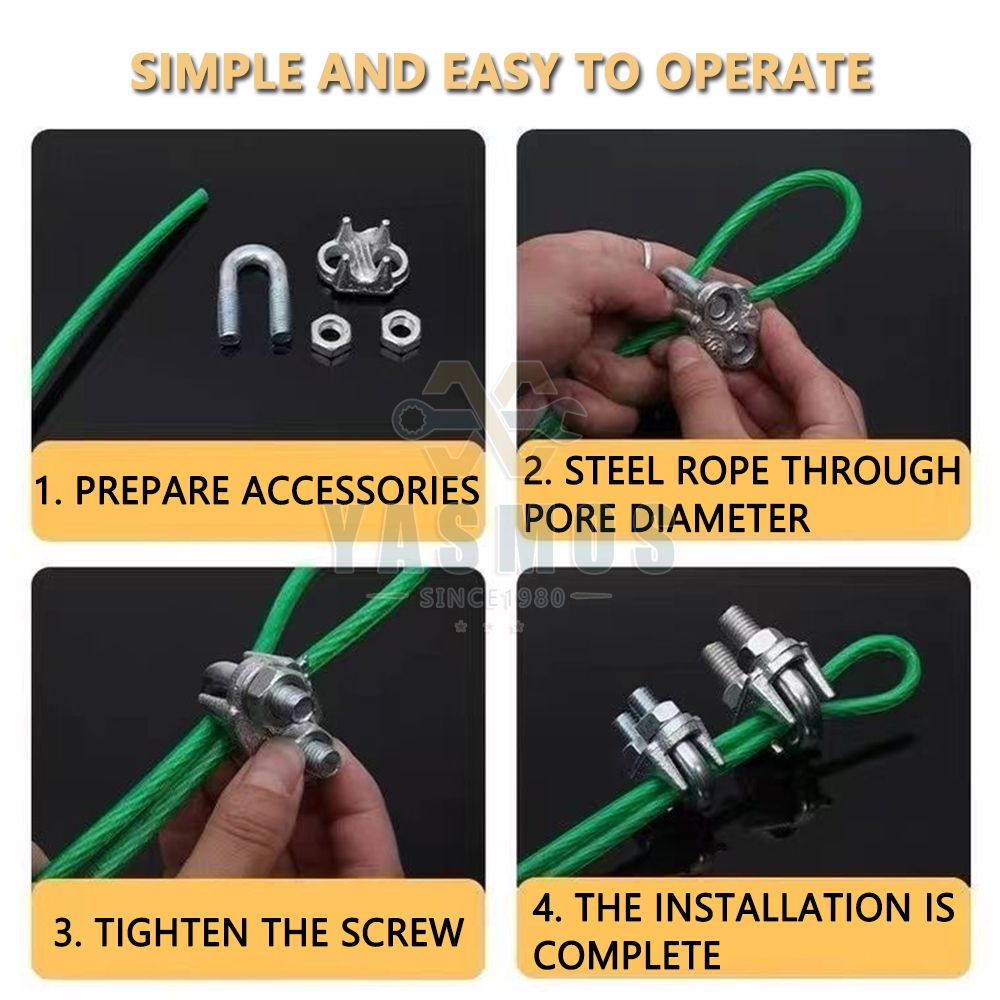 SIMPLE AND EASY TO OPERATE

1. PREPARE ACCESSORIES

2. STEEL ROPE THROUGH PORE DIAMETER

YASMOS
SINCE1980

3. TIGHTEN THE SCREW

4. THE INSTALLATION IS COMPLETE