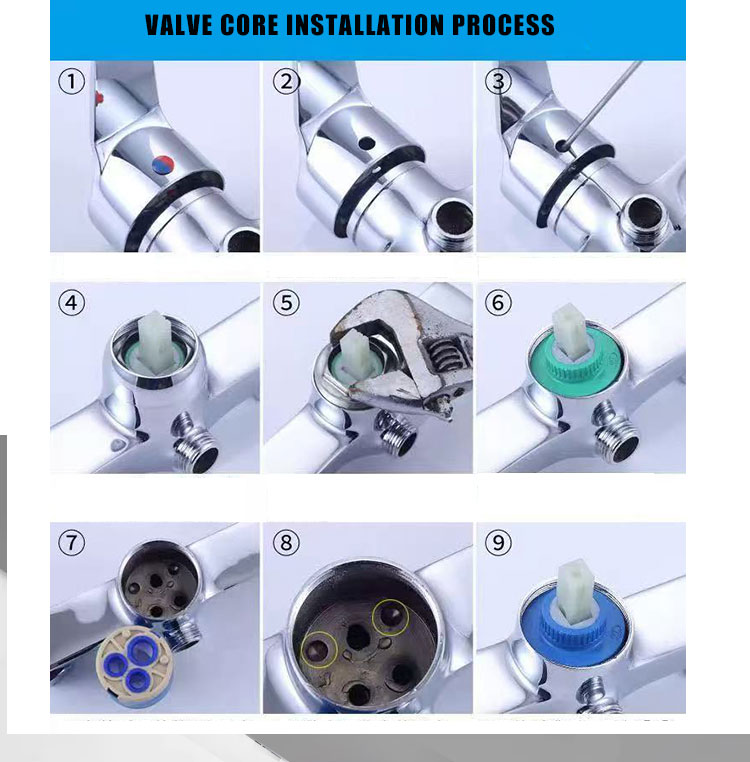 VALVE CORE INSTALLATION PROCESS

①

②

③

④

⑤

⑥

⑦

⑧

⑨