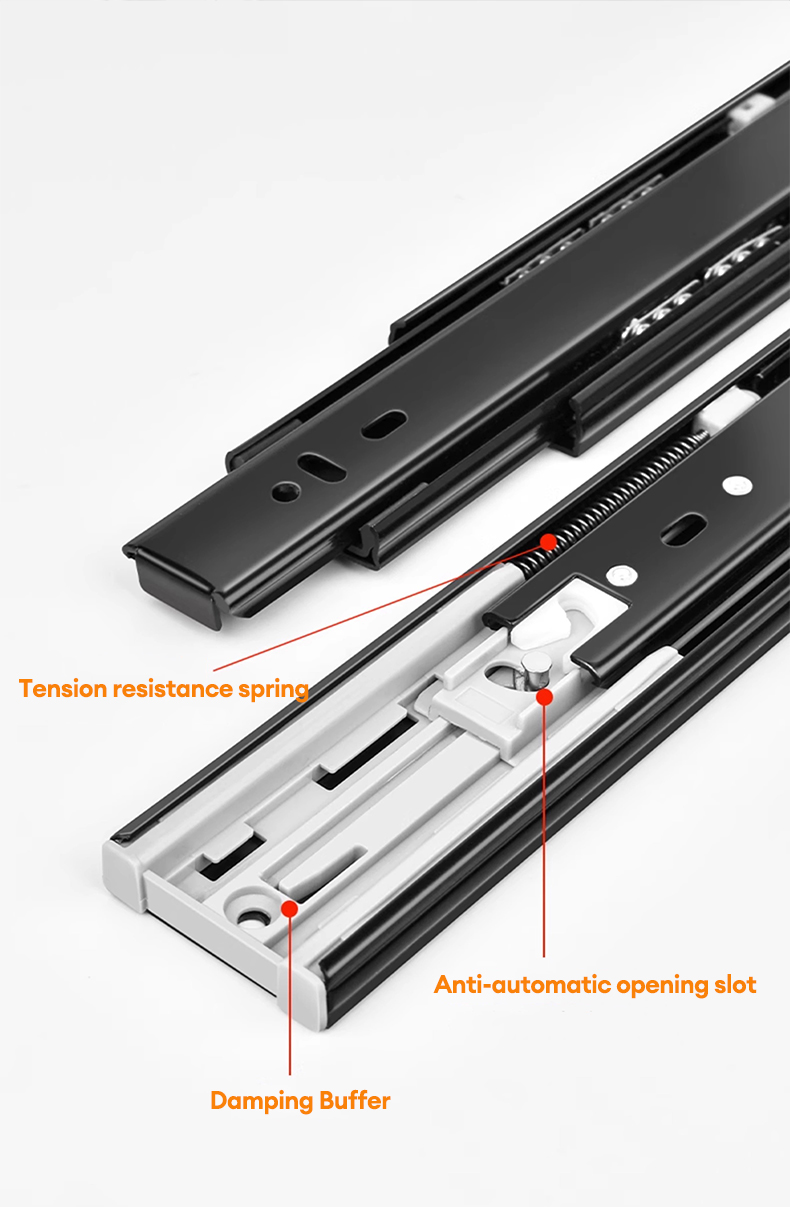 Tension resistance spring

Anti-automatic opening slot

Damping Buffer