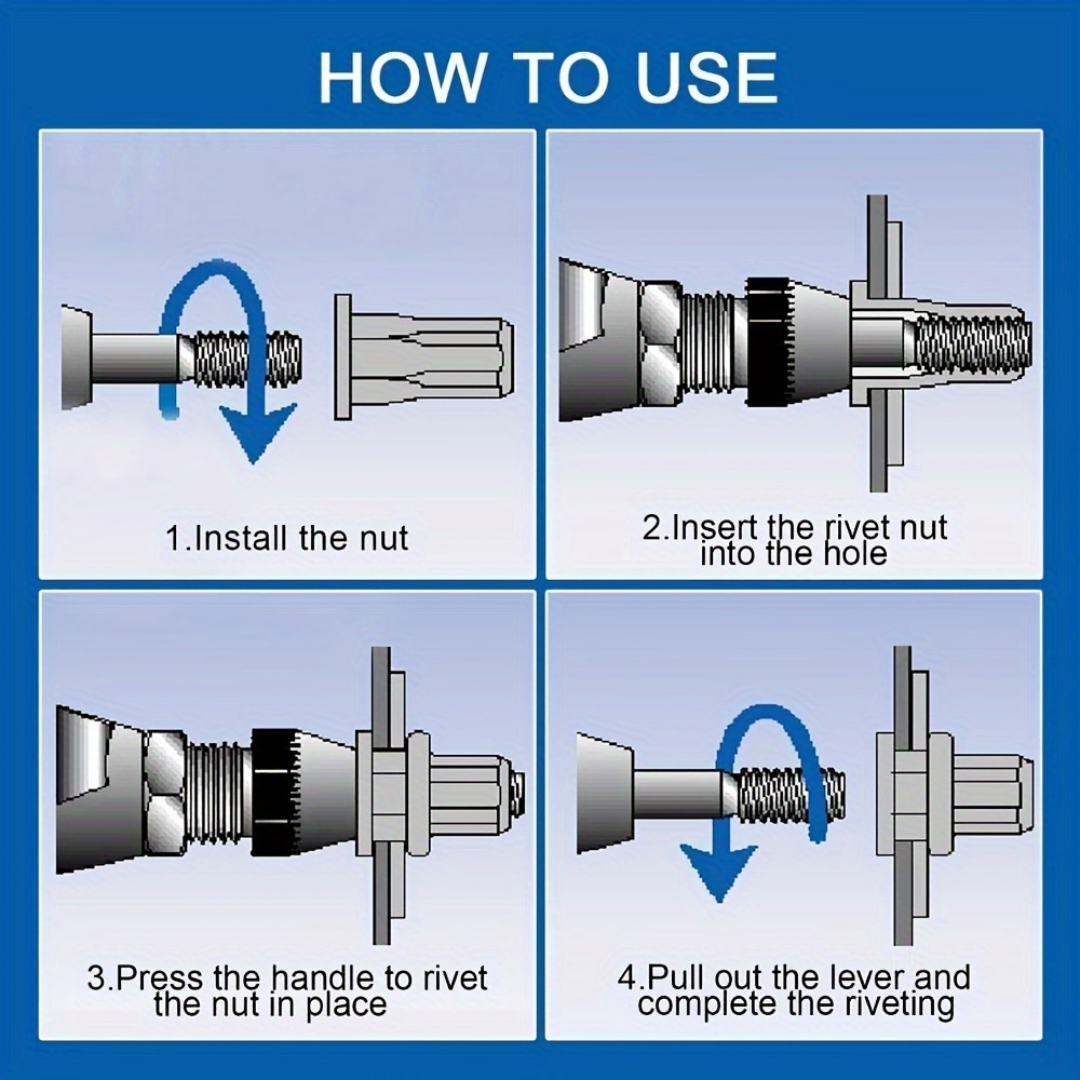 HOW TO USE

1.Install the nut

2.Insert the rivet nut into the hole

3.Press the handle to rivet the nut in place

4.Pull out the lever and complete the riveting