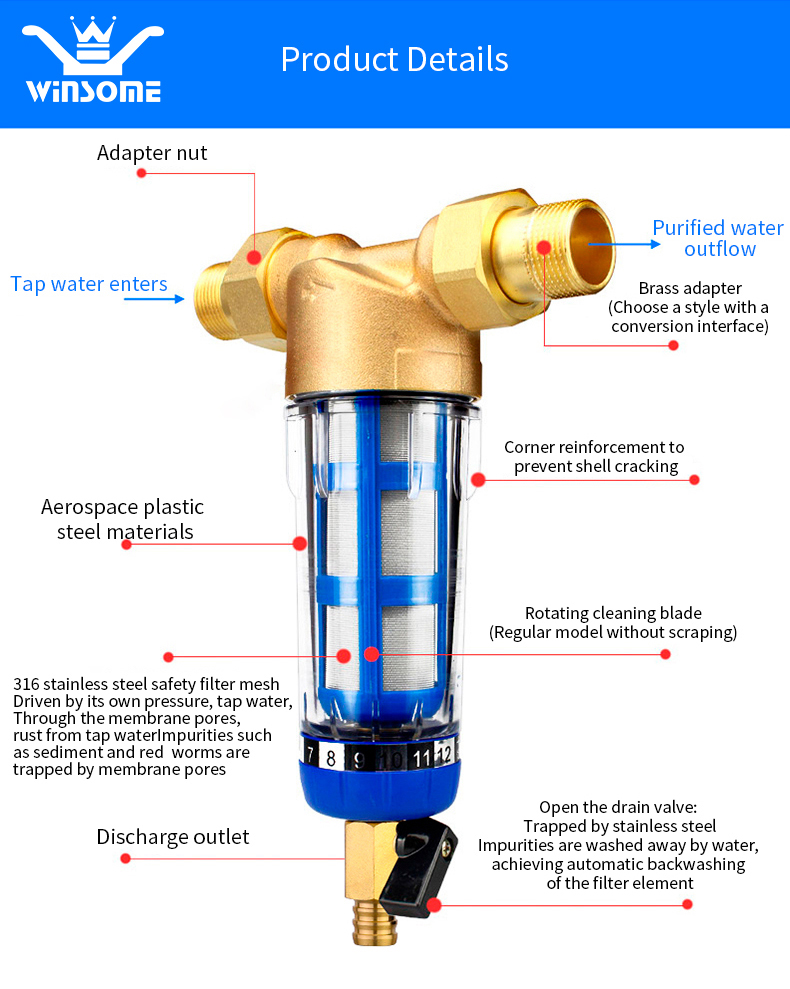 WINSOME

Product Details

Adapter nut

Tap water enters

Purified water outflow

Brass adapter
(Choose a style with a conversion interface)

Corner reinforcement to prevent shell cracking

Aerospace plastic steel materials

Rotating cleaning blade
(Regular model without scraping)

316 stainless steel safety filter mesh
Driven by its own pressure, tap water,
Through the membrane pores,
rust from tap waterImpurities such as sediment and red worms are trapped by membrane pores

7 8 9 10 11 12

Discharge outlet

Open the drain valve:
Trapped by stainless steel
Impurities are washed away by water, achieving automatic backwashing of the filter element