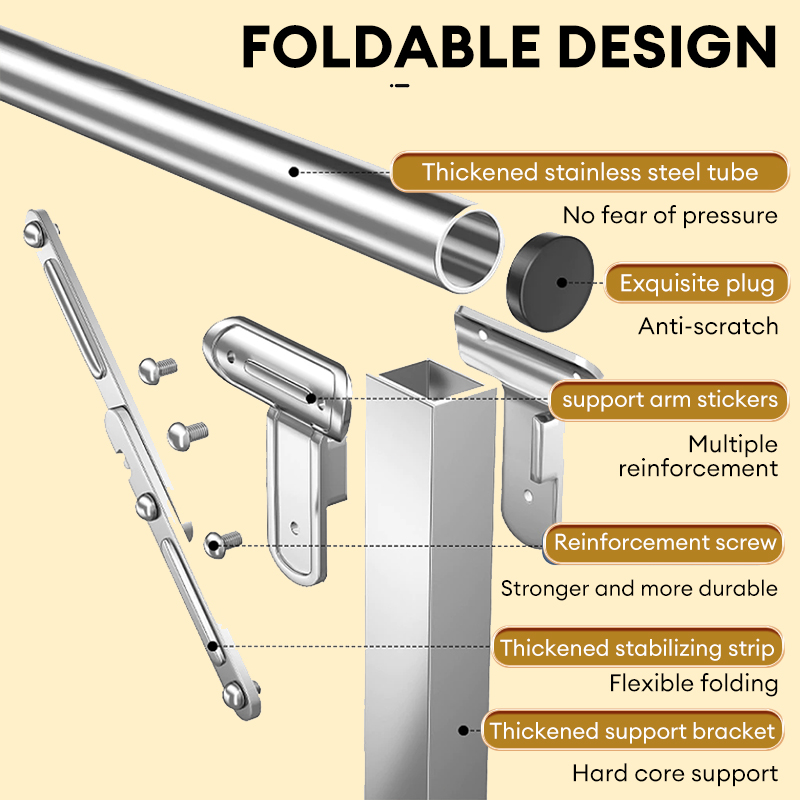 FOLDABLE DESIGN

Thickened stainless steel tube

No fear of pressure

Exquisite plug

Anti-scratch

support arm stickers

Multiple reinforcement

Reinforcement screw

Stronger and more durable

Thickened stabilizing strip

Flexible folding

Thickened support bracket

Hard core support