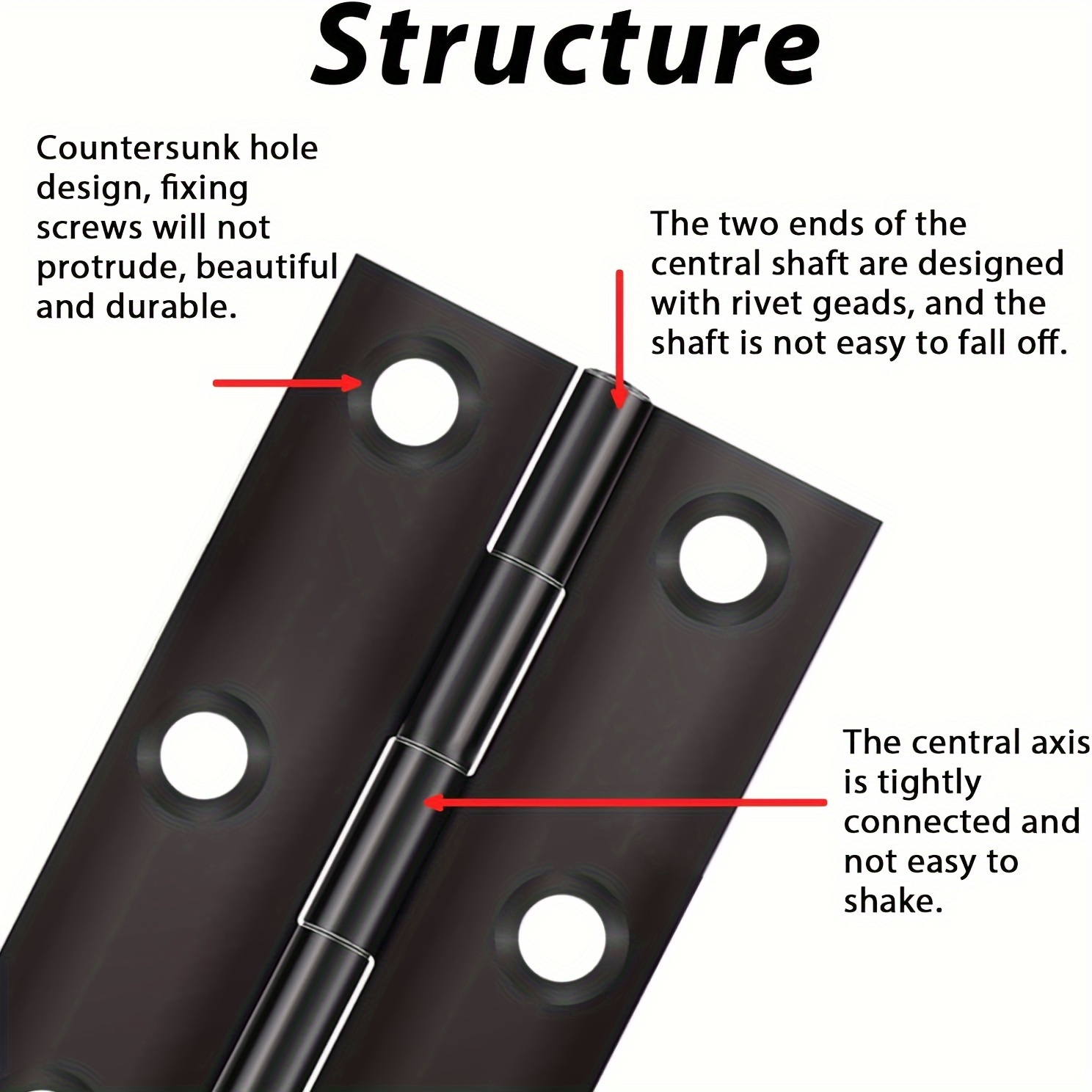 Structure

Countersunk hole design, fixing screws will not protrude, beautiful and durable.

The two ends of the central shaft are designed with rivet geads, and the shaft is not easy to fall off.

The central axis is tightly connected and not easy to shake.