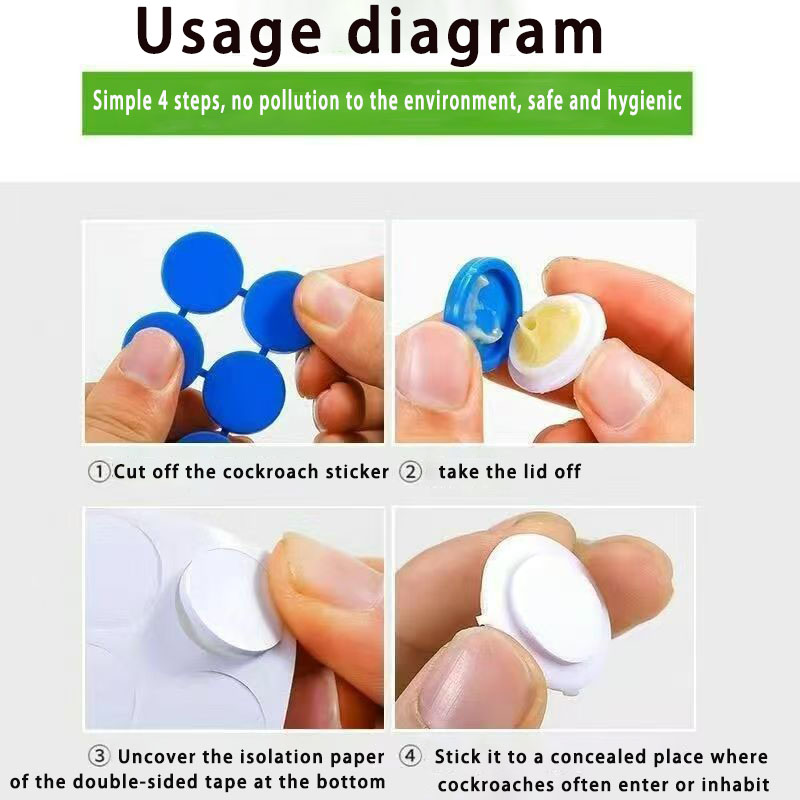 Usage diagram

Simple 4 steps, no pollution to the environment, safe and hygienic

①Cut off the cockroach sticker

② take the lid off

③ Uncover the isolation paper of the double-sided tape at the bottom

④ Stick it to a concealed place where cockroaches often enter or inhabit