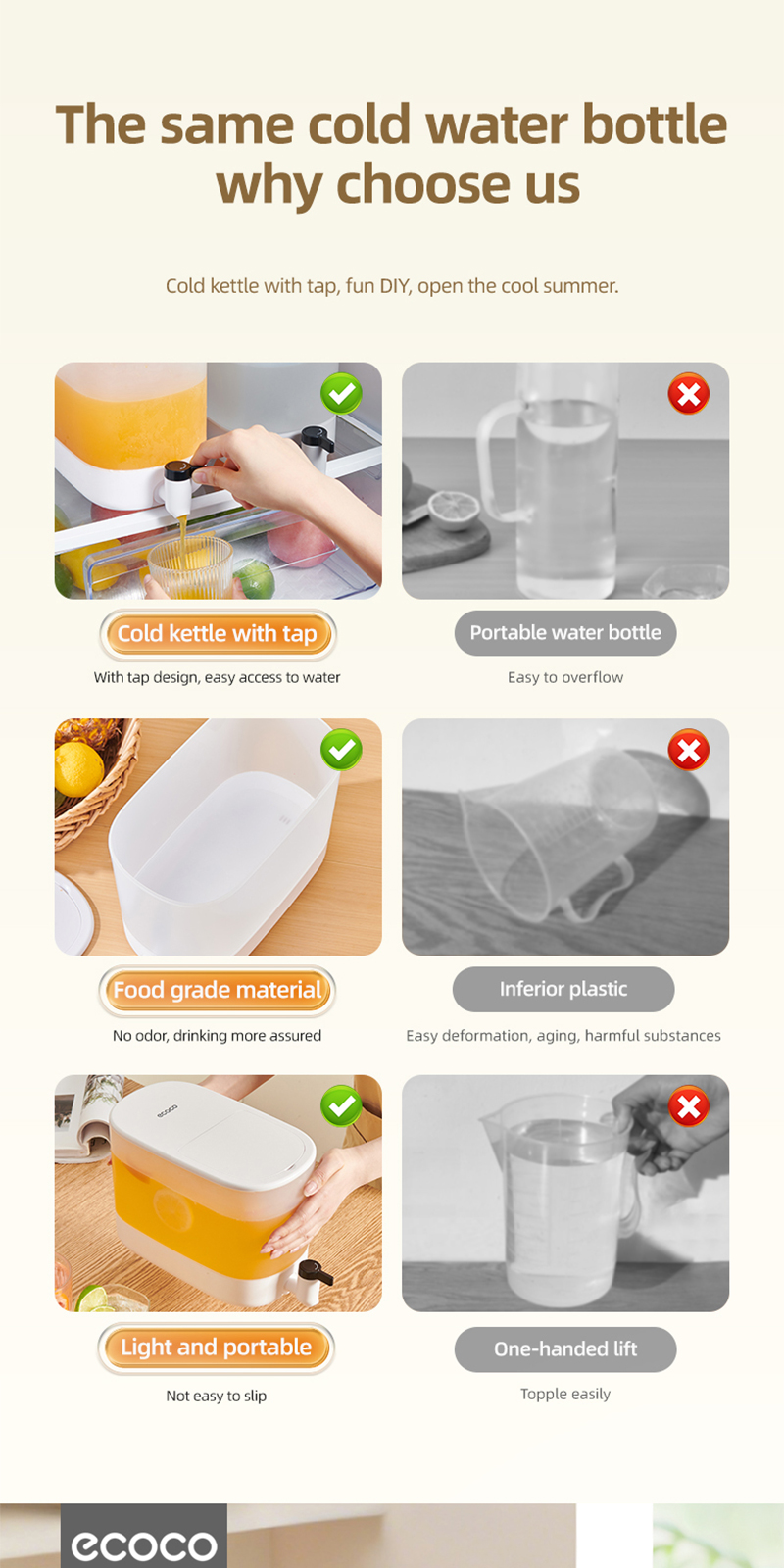 The same cold water bottle why choose us

Cold kettle with tap, fun DIY, open the cool summer.

Cold kettle with tap

With tap design, easy access to water

Portable water bottle

Easy to overflow

Food grade material

No odor, drinking more assured

Inferior plastic

Easy deformation, aging, harmful substances

ecoco

Light and portable

Not easy to slip

One-handed lift

Topple easily

ecoco