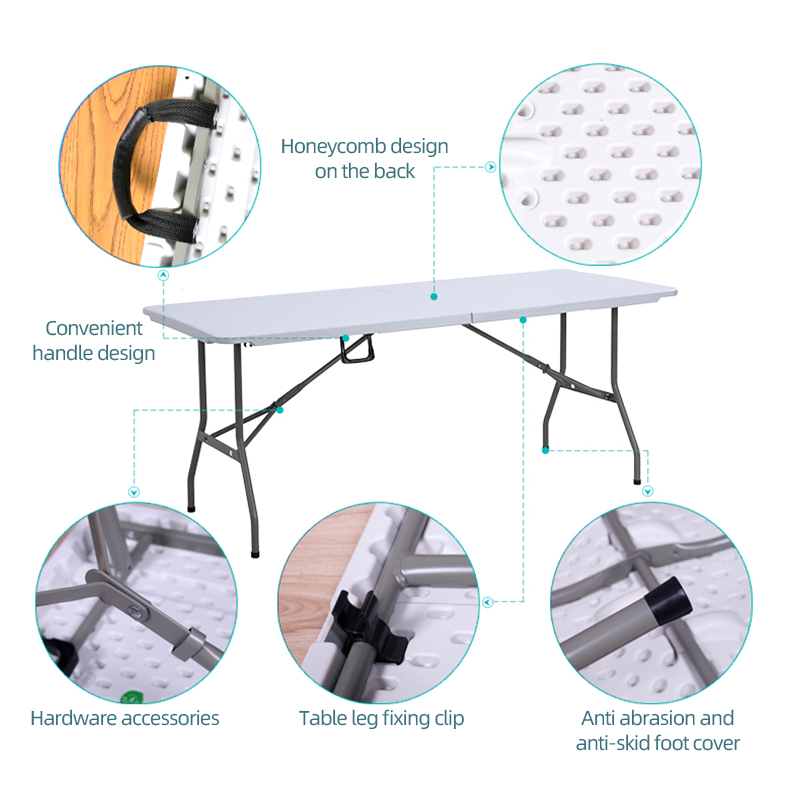 Honeycomb design on the back

Convenient handle design

Hardware accessories

Table leg fixing clip

Anti abrasion and anti-skid foot cover