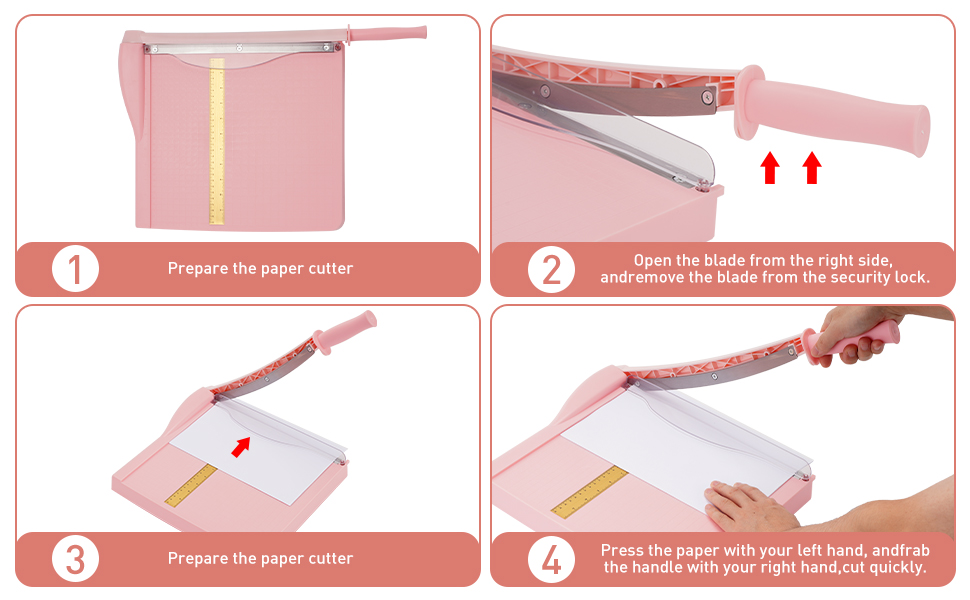 1

Prepare the paper cutter

2

Open the blade from the right side, andremove the blade from the security lock.

3

Prepare the paper cutter

4

Press the paper with your left hand, andfrab the handle with your right hand,cut quickly.