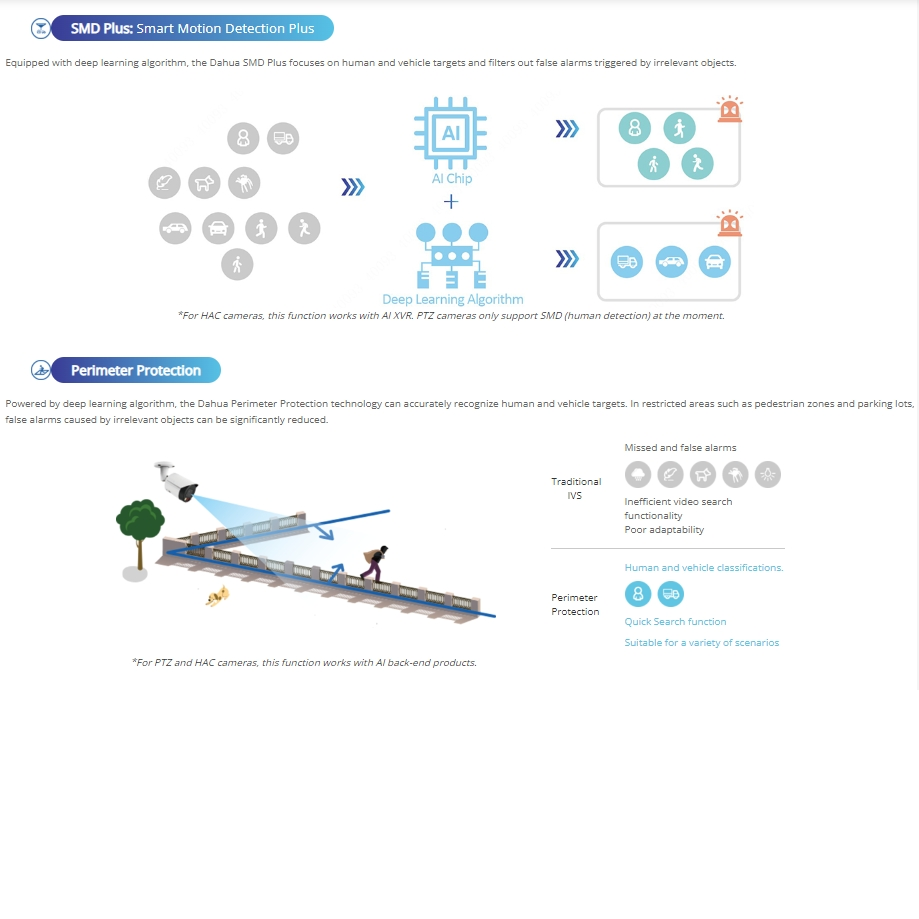 SMD Plus: Smart Motion Detection Plus

Equipped with deep learning algorithm, the Dahua SMD Plus focuses on human and vehicle targets and filters out false alarms triggered by irrelevant objects.

AI

AI Chip

+

Deep Learning Algorithm

*For HAC cameras, this function works with AI XVR. PTZ cameras only support SMD (human detection) at the moment.

Perimeter Protection

Powered by deep learning algorithm, the Dahua Perimeter Protection technology can accurately recognize human and vehicle targets. In restricted areas such as pedestrian zones and parking lots, false alarms caused by irrelevant objects can be significantly reduced.

Traditional IVS

Missed and false alarms

Inefficient video search functionality

Poor adaptability

Perimeter Protection

Human and vehicle classifications.

Quick Search function

Suitable for a variety of scenarios

*For PTZ and HAC cameras, this function works with AI back-end products.