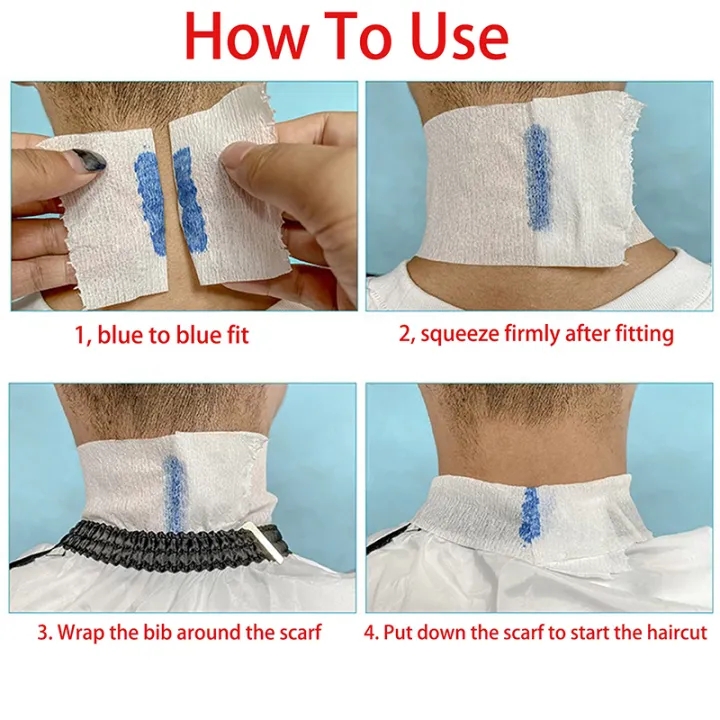 How To Use

1, blue to blue fit

2, squeeze firmly after fitting

3. Wrap the bib around the scarf

4. Put down the scarf to start the haircut