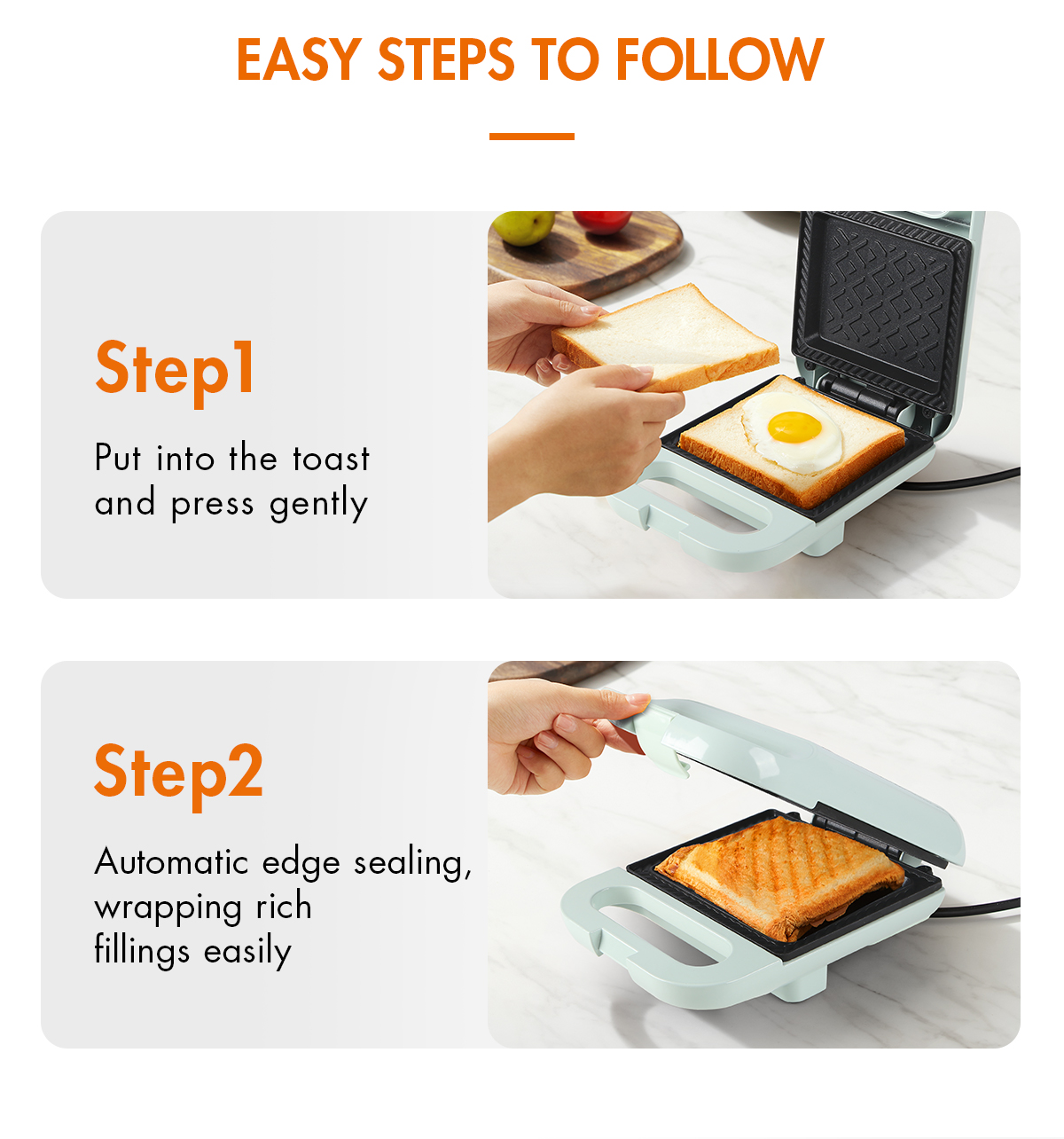 EASY STEPS TO FOLLOW

Step1

Put into the toast and press gently

Step2

Automatic edge sealing, wrapping rich fillings easily