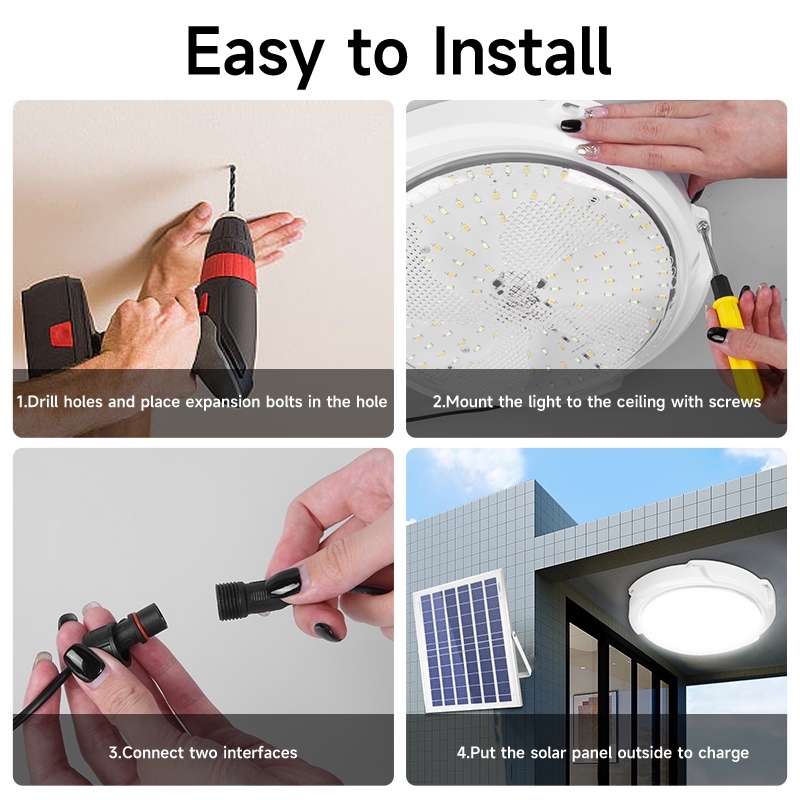 Easy to Install

1.Drill holes and place expansion bolts in the hole

2.Mount the light to the ceiling with screws

3.Connect two interfaces

4.Put the solar panel outside to charge