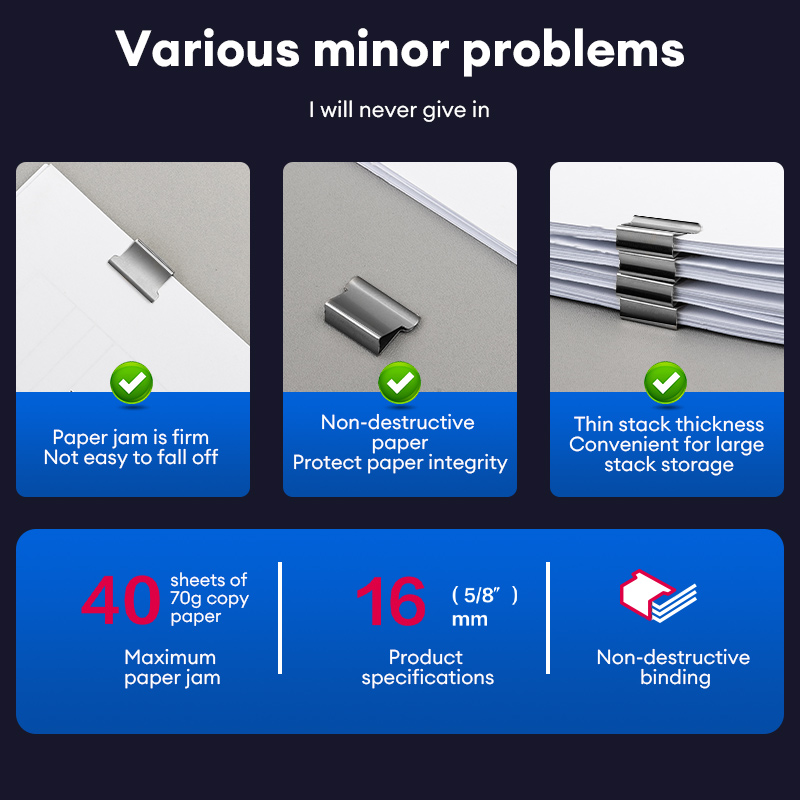 Various minor problems

I will never give in

Paper jam is firm
Not easy to fall off

Non-destructive paper
Protect paper integrity

Thin stack thickness
Convenient for large stack storage

40 sheets of 70g copy paper
Maximum paper jam

16 ( 5/8″ ) mm
Product specifications

Non-destructive binding