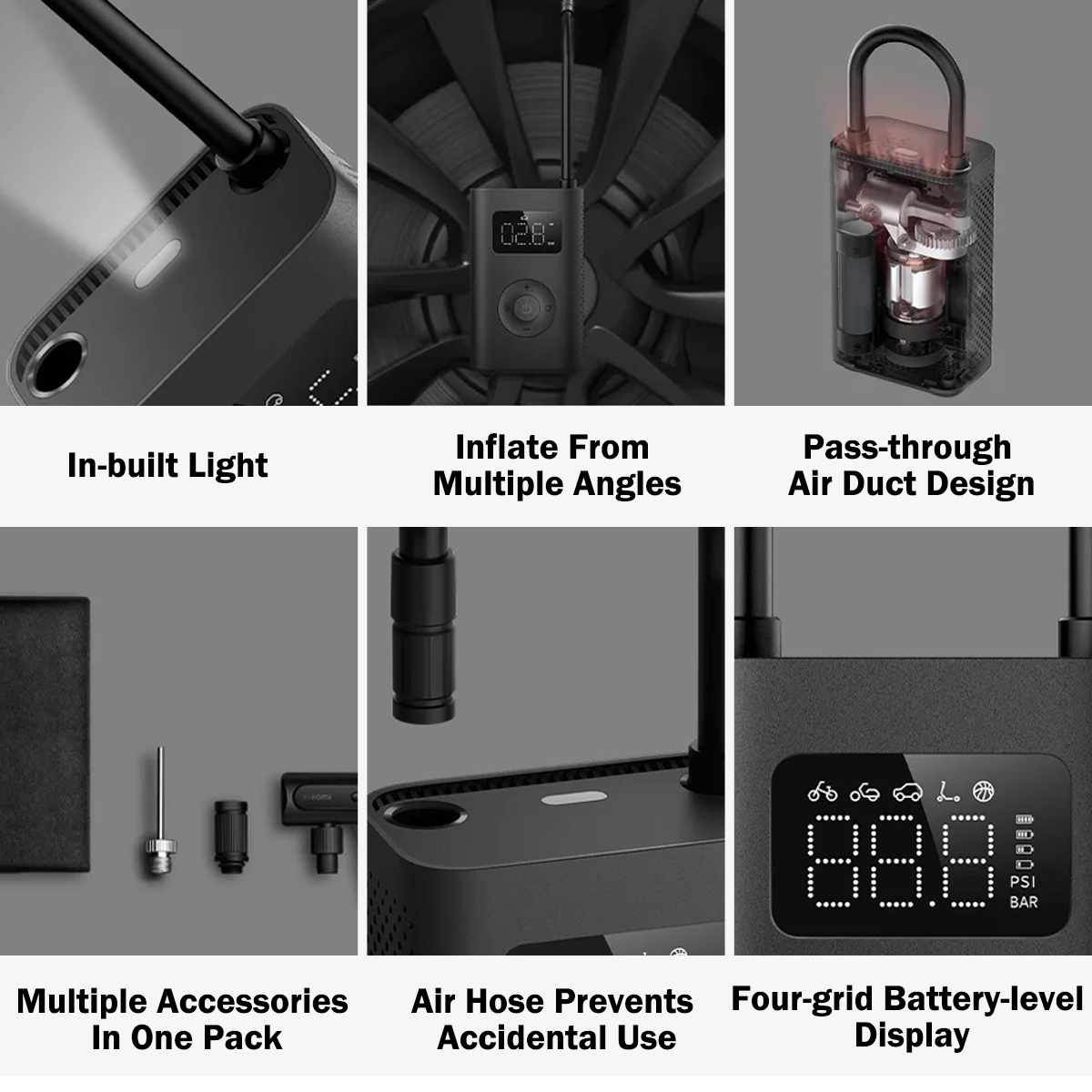 02.8

In-built Light

Inflate From Multiple Angles

Pass-through Air Duct Design

88.8
PSI
BAR

Multiple Accessories In One Pack

Air Hose Prevents Accidental Use

Four-grid Battery-level Display