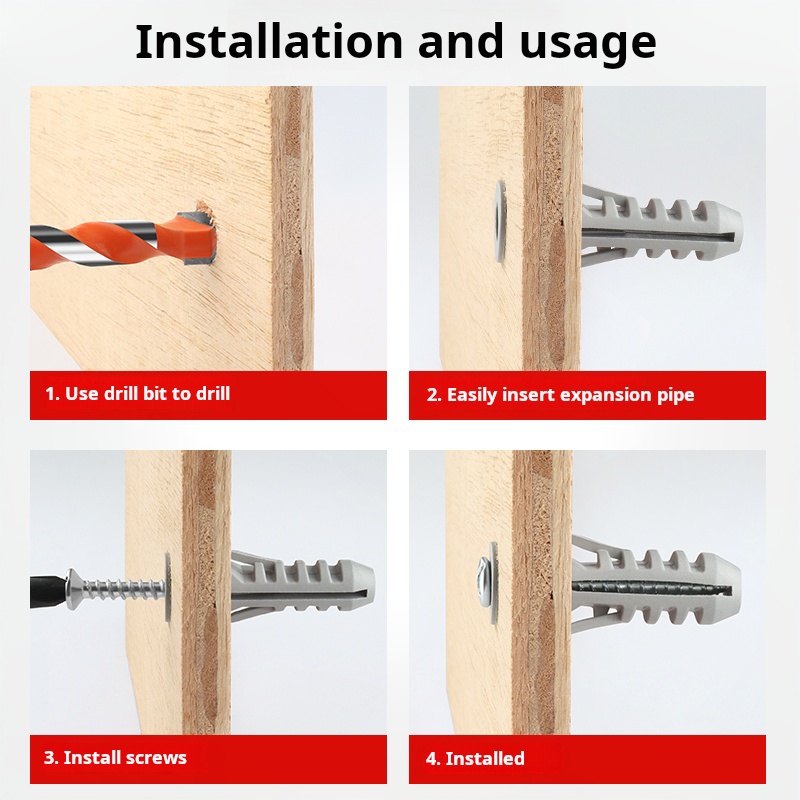 Installation and usage

1. Use drill bit to drill

2. Easily insert expansion pipe

3. Install screws

4. Installed