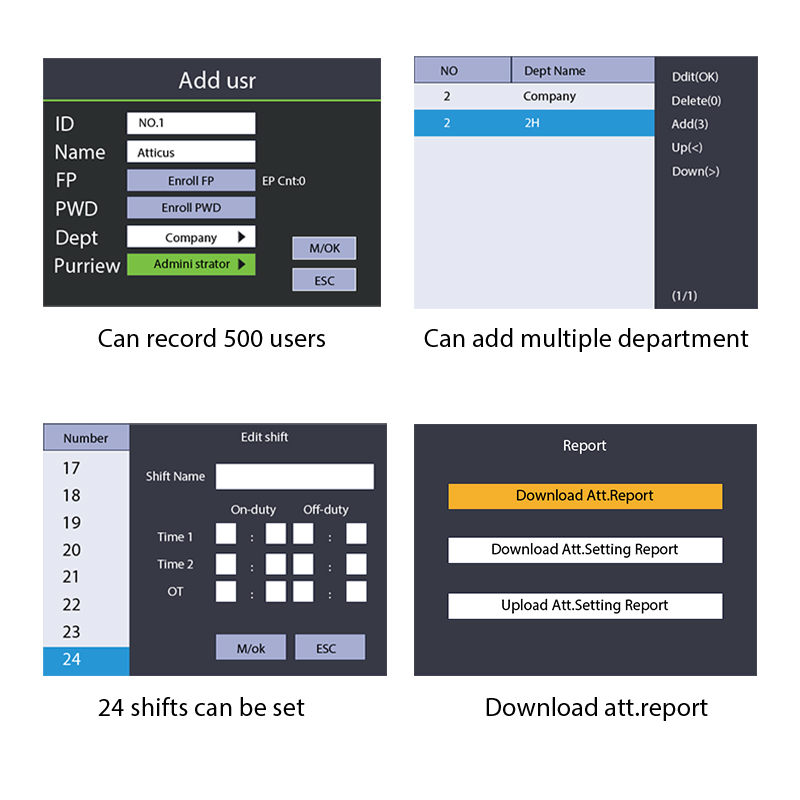 Add usr

ID NO.1
Name Atticus
FP Enroll FP EP Cnt:0
PWD Enroll PWD
Dept Company
Purriew Admini strator
M/OK
ESC

Can record 500 users

| NO | Dept Name |
|---|---|
| 2 | Company |
| 2 | 2H |

Ddit(OK)
Delete(0)
Add(3)
Up(<)
Down(>)
(1/1)

Can add multiple department

Number
17
18
19
20
21
22
23
24

Edit shift
Shift Name
On-duty Off-duty
Time 1 : :
Time 2 : :
OT : :
M/ok ESC

24 shifts can be set

Report
Download Att.Report
Download Att.Setting Report
Upload Att.Setting Report

Download att.report