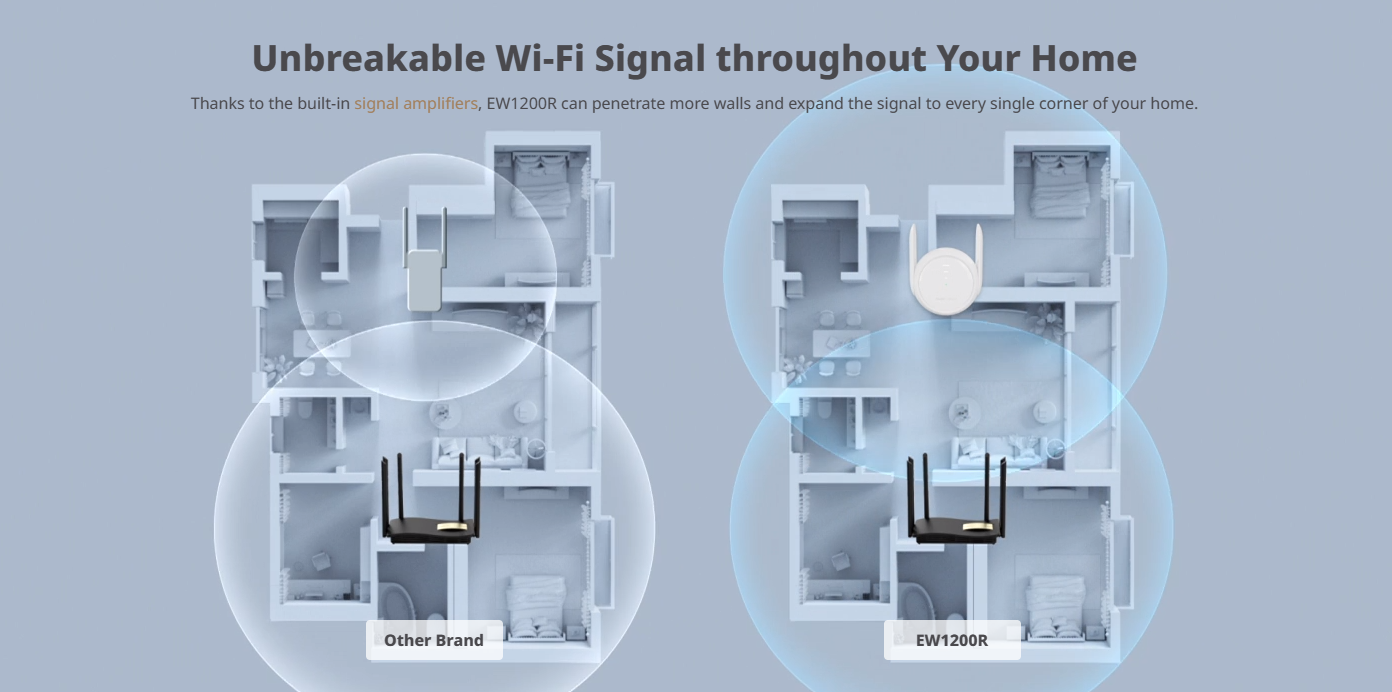 Unbreakable Wi-Fi Signal throughout Your Home

Thanks to the built-in signal amplifiers, EW1200R can penetrate more walls and expand the signal to every single corner of your home.

Other Brand

EW1200R