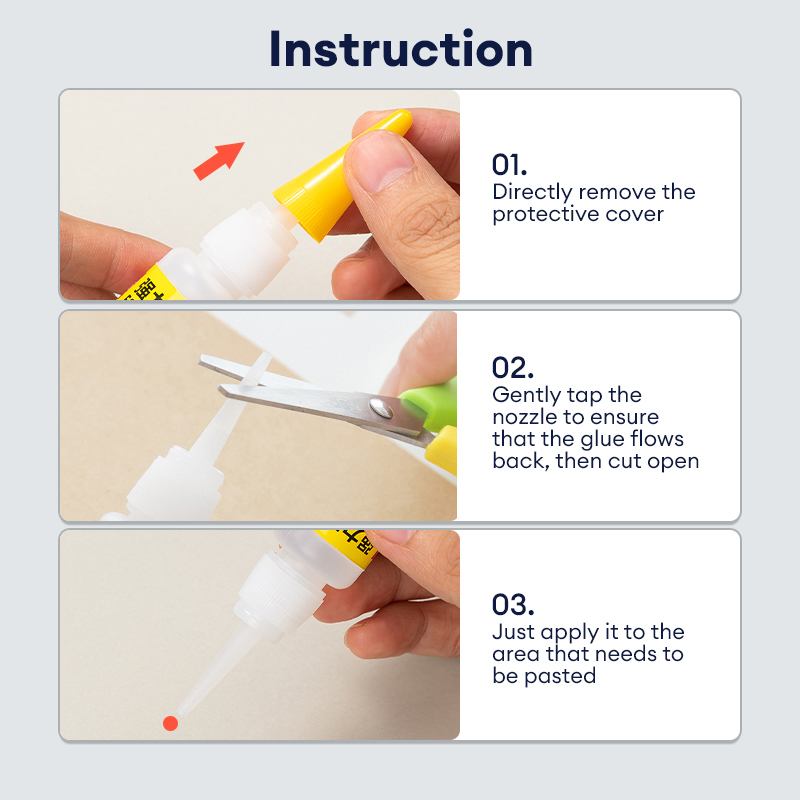 Instruction

01.
Directly remove the protective cover

02.
Gently tap the nozzle to ensure that the glue flows back, then cut open

03.
Just apply it to the area that needs to be pasted