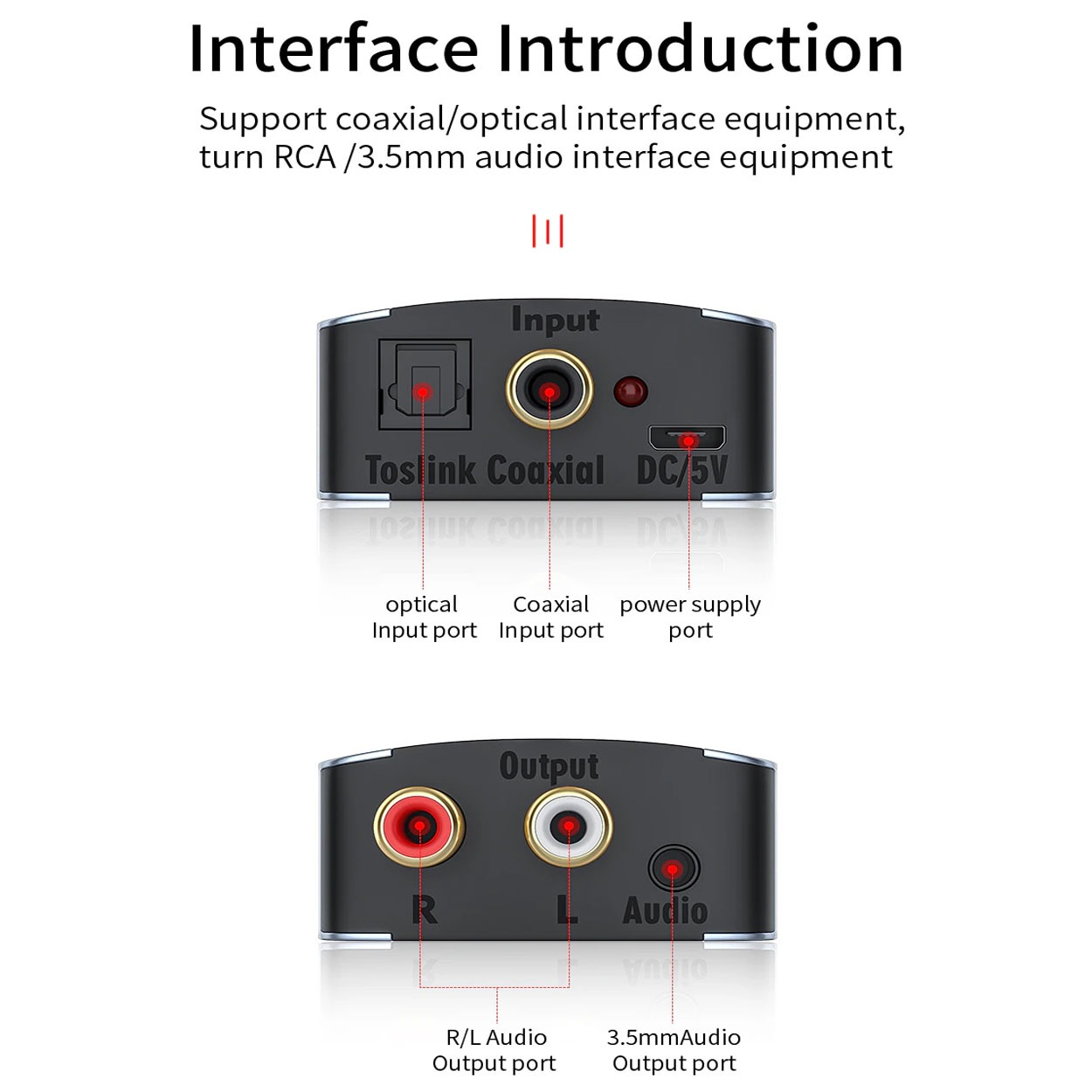 Interface Introduction

Support coaxial/optical interface equipment, turn RCA /3.5mm audio interface equipment

Input

Toslink Coaxial DC/5V

optical Input port

Coaxial Input port

power supply port

Output

R L Audio

R/L Audio Output port

3.5mmAudio Output port