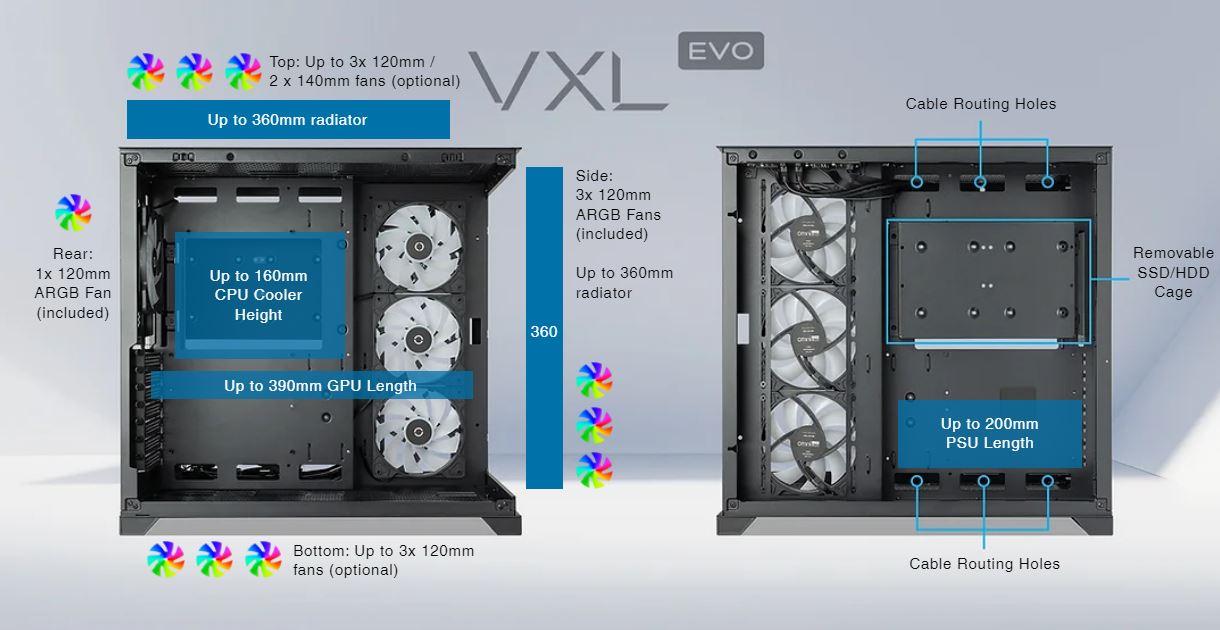 Top: Up to 3x 120mm / 2 x 140mm fans (optional)

VXL EVO

Up to 360mm radiator

Rear: 1x 120mm ARGB Fan (included)

Up to 160mm CPU Cooler Height

Up to 390mm GPU Length

Side: 3x 120mm ARGB Fans (included)

Up to 360mm radiator

360

Bottom: Up to 3x 120mm fans (optional)

Cable Routing Holes

Removable SSD/HDD Cage

Up to 200mm PSU Length

Cable Routing Holes