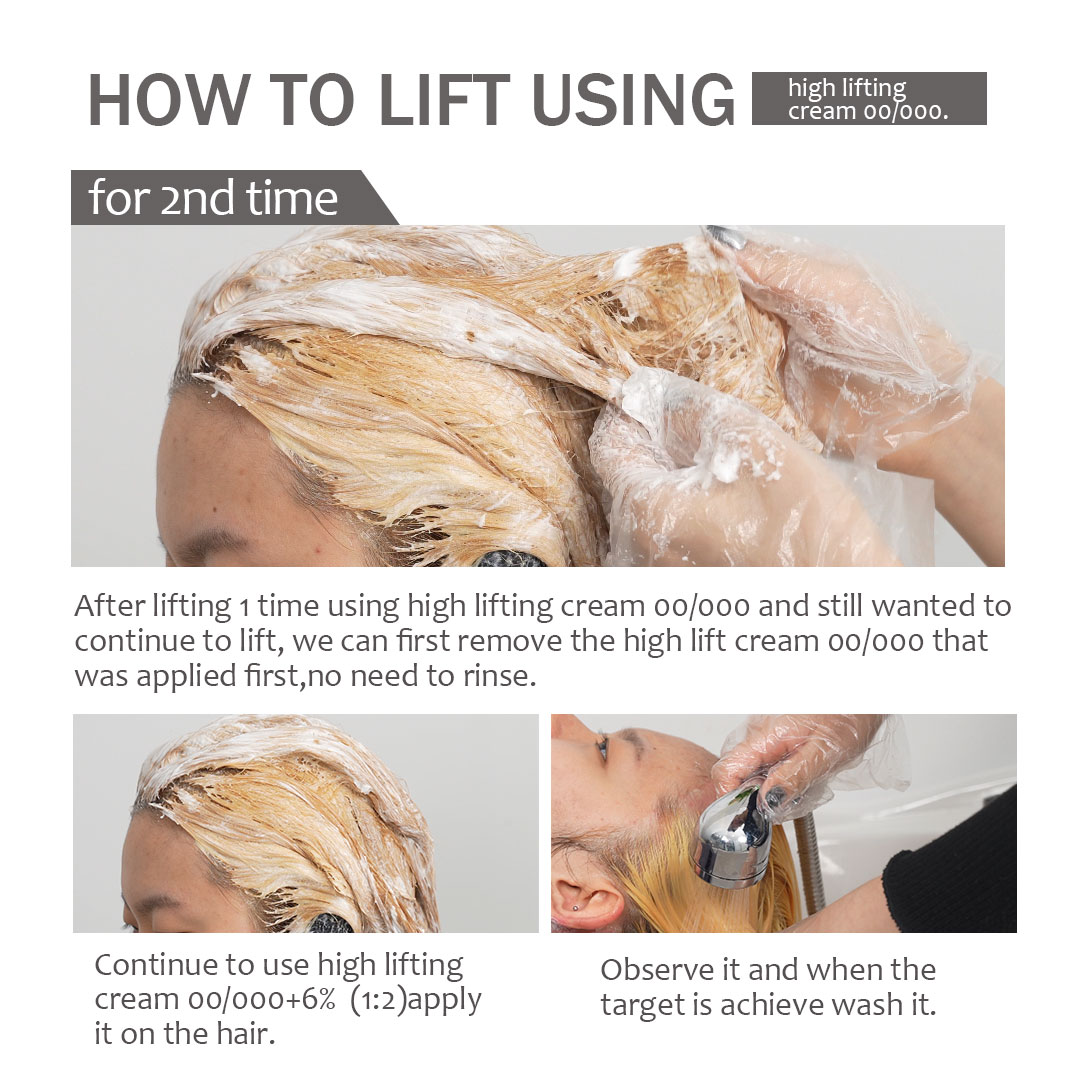 HOW TO LIFT USING high lifting cream 00/000.

for 2nd time

After lifting 1 time using high lifting cream 00/000 and still wanted to continue to lift, we can first remove the high lift cream 00/000 that was applied first,no need to rinse.

Continue to use high lifting cream 00/000+6% (1:2)apply it on the hair.

Observe it and when the target is achieve wash it.