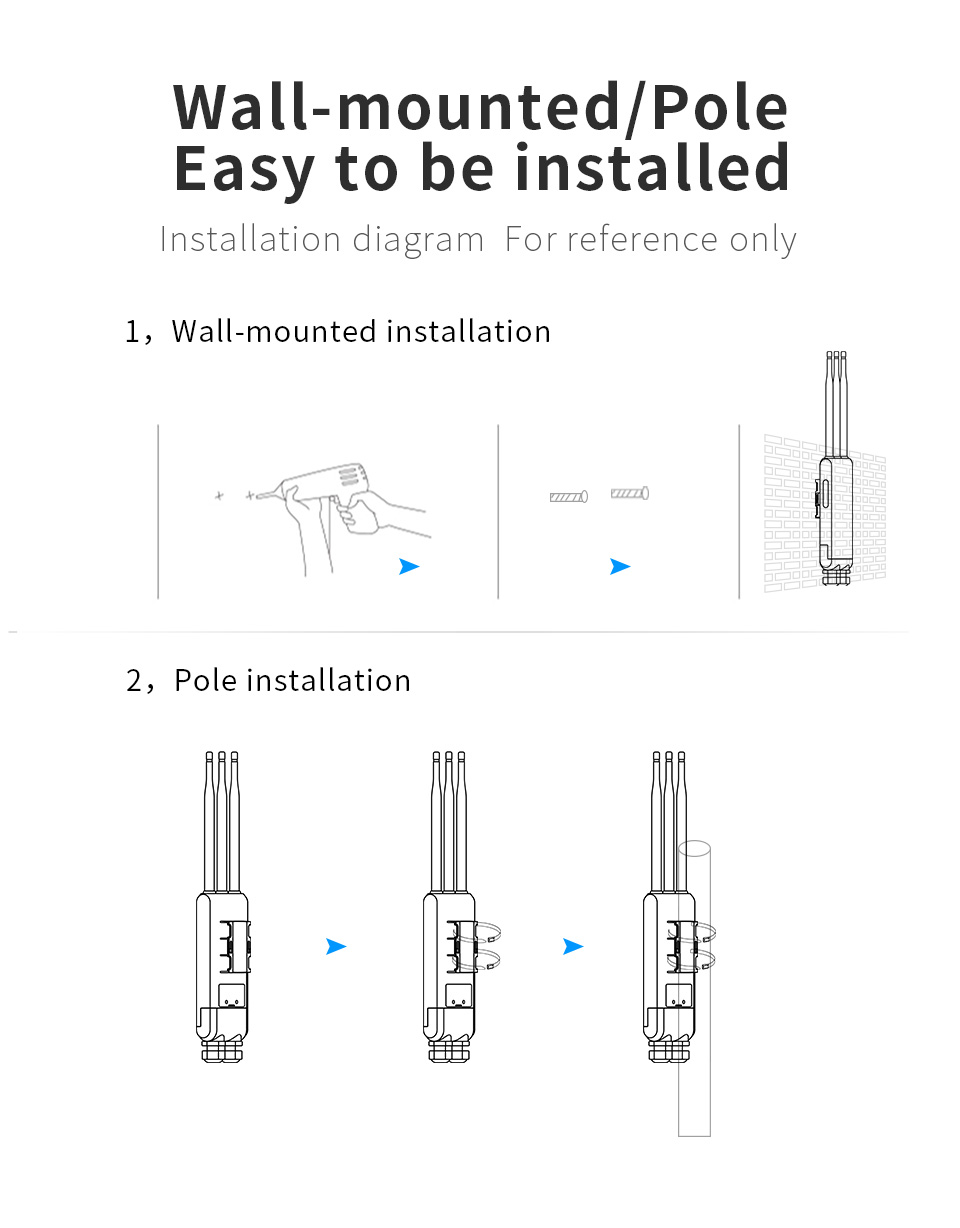 Wall-mounted/Pole
Easy to be installed

Installation diagram For reference only

1，Wall-mounted installation

2，Pole installation