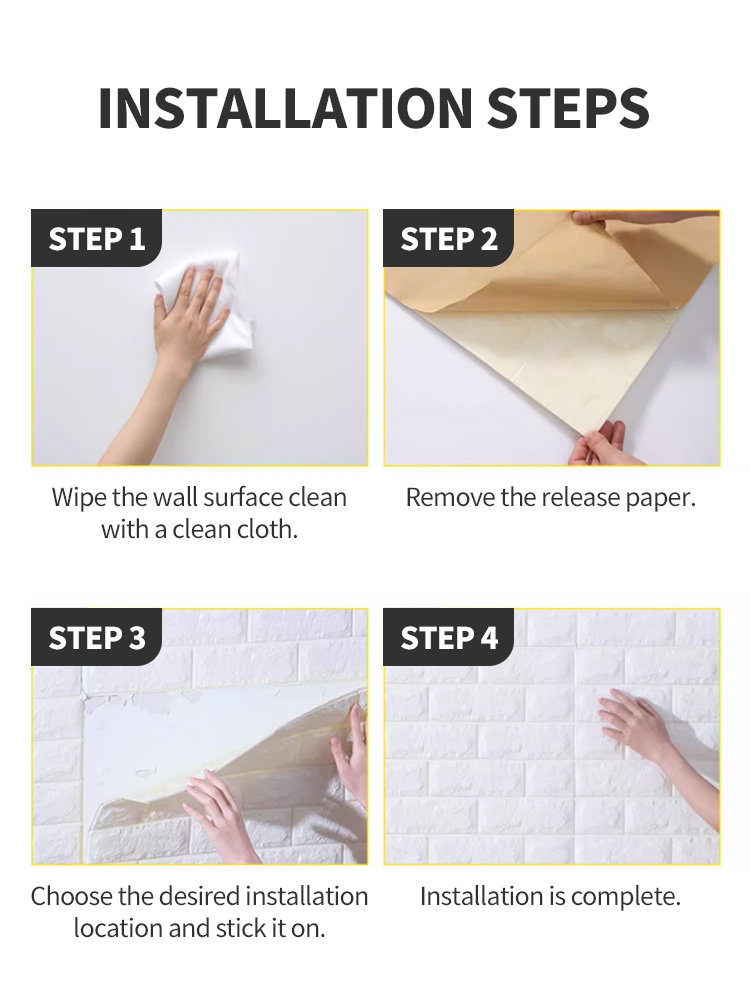 INSTALLATION STEPS

STEP 1

Wipe the wall surface clean with a clean cloth.

STEP 2

Remove the release paper.

STEP 3

Choose the desired installation location and stick it on.

STEP 4

Installation is complete.