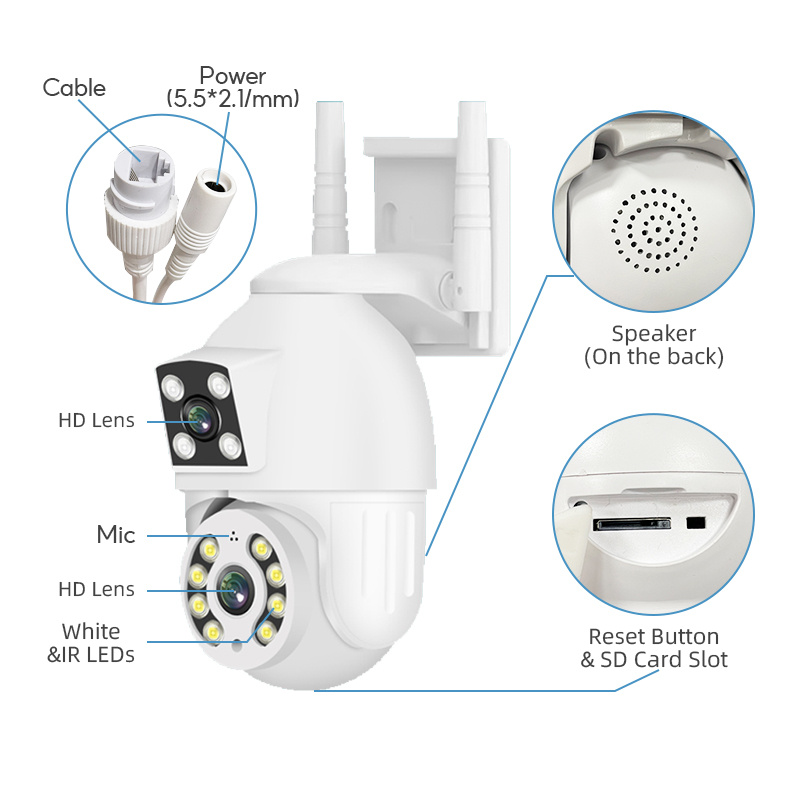 Cable

Power
(5.5*2.1/mm)

Speaker
(On the back)

HD Lens

Mic

HD Lens

White
&IR LEDs

Reset Button
& SD Card Slot