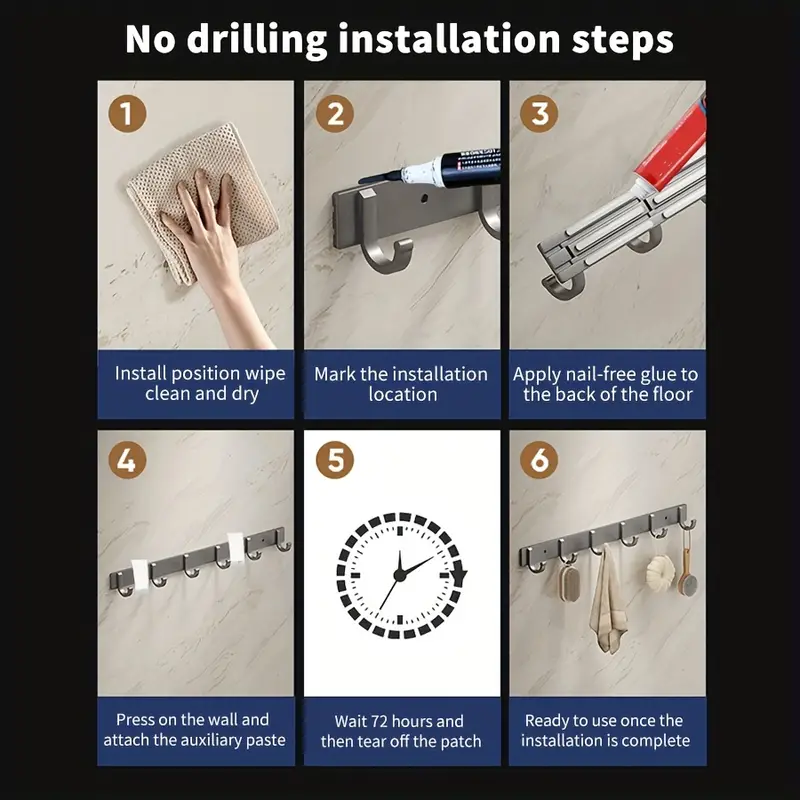 No drilling installation steps

1

Install position wipe clean and dry

2

Mark the installation location

3

Apply nail-free glue to the back of the floor

4

Press on the wall and attach the auxiliary paste

5

Wait 72 hours and then tear off the patch

6

Ready to use once the installation is complete