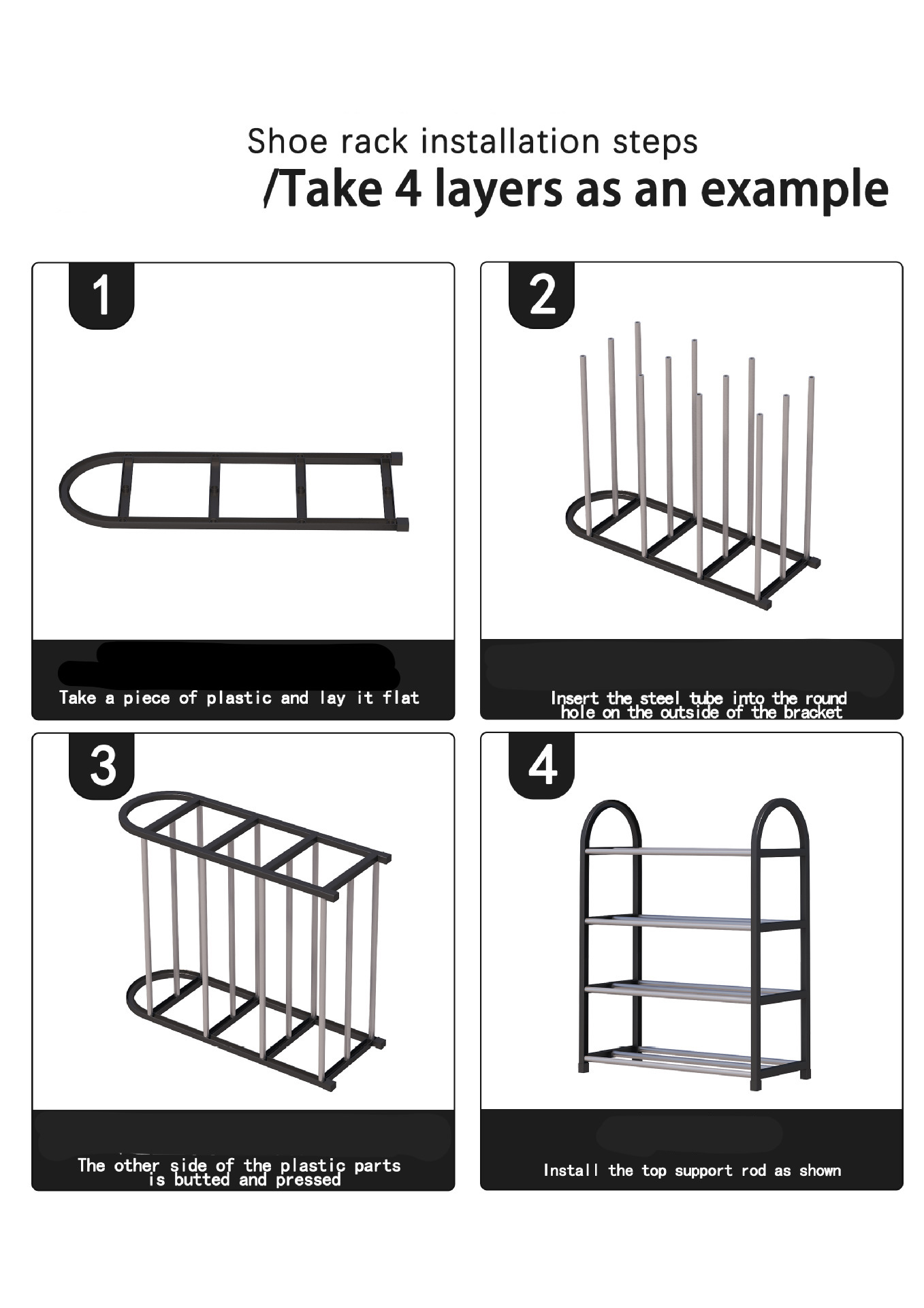 Shoe rack installation steps
/Take 4 layers as an example

1

Take a piece of plastic and lay it flat

2

Insert the steel tube into the round hole on the outside of the bracket

3

The other side of the plastic parts is butted and pressed

4

Install the top support rod as shown