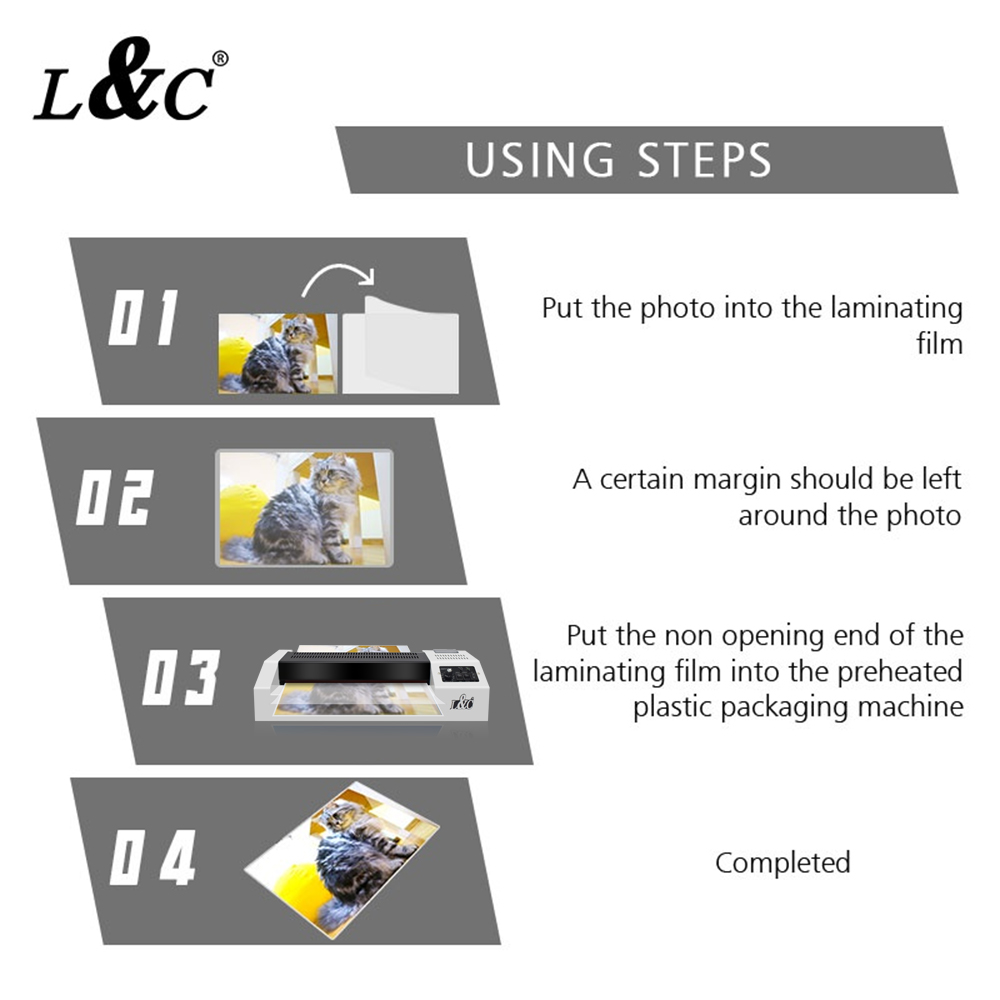 L&C®

USING STEPS

01

Put the photo into the laminating film

02

A certain margin should be left around the photo

03

L&C

Put the non opening end of the laminating film into the preheated plastic packaging machine

04

Completed