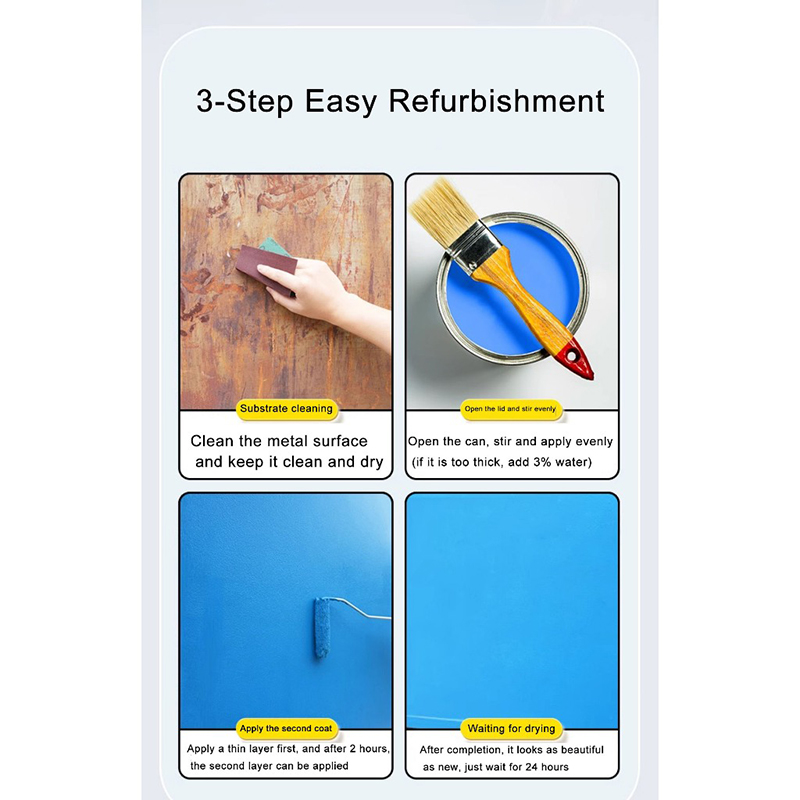 3-Step Easy Refurbishment

Substrate cleaning

Clean the metal surface and keep it clean and dry

Open the lid and stir evenly

Open the can, stir and apply evenly (if it is too thick, add 3% water)

Apply the second coat

Apply a thin layer first, and after 2 hours, the second layer can be applied

Waiting for drying

After completion, it looks as beautiful as new, just wait for 24 hours