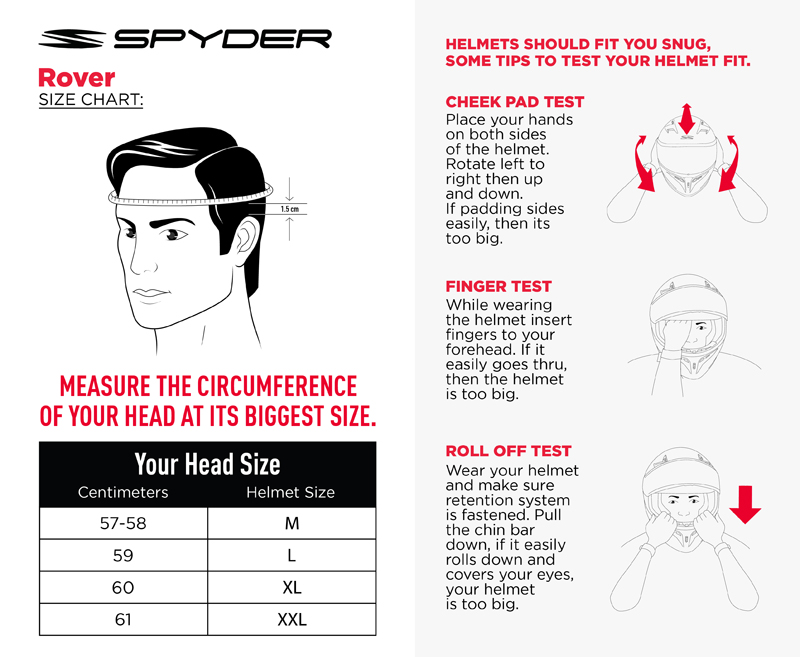 SPYDER

Rover
SIZE CHART:

1.5 cm

MEASURE THE CIRCUMFERENCE OF YOUR HEAD AT ITS BIGGEST SIZE.

Your Head Size

| Centimeters | Helmet Size |
|---|---|
| 57-58 | M |
| 59 | L |
| 60 | XL |
| 61 | XXL |

HELMETS SHOULD FIT YOU SNUG, SOME TIPS TO TEST YOUR HELMET FIT.

CHEEK PAD TEST
Place your hands on both sides of the helmet. Rotate left to right then up and down. If padding sides easily, then its too big.

FINGER TEST
While wearing the helmet insert fingers to your forehead. If it easily goes thru, then the helmet is too big.

ROLL OFF TEST
Wear your helmet and make sure retention system is fastened. Pull the chin bar down, if it easily rolls down and covers your eyes, your helmet is too big.