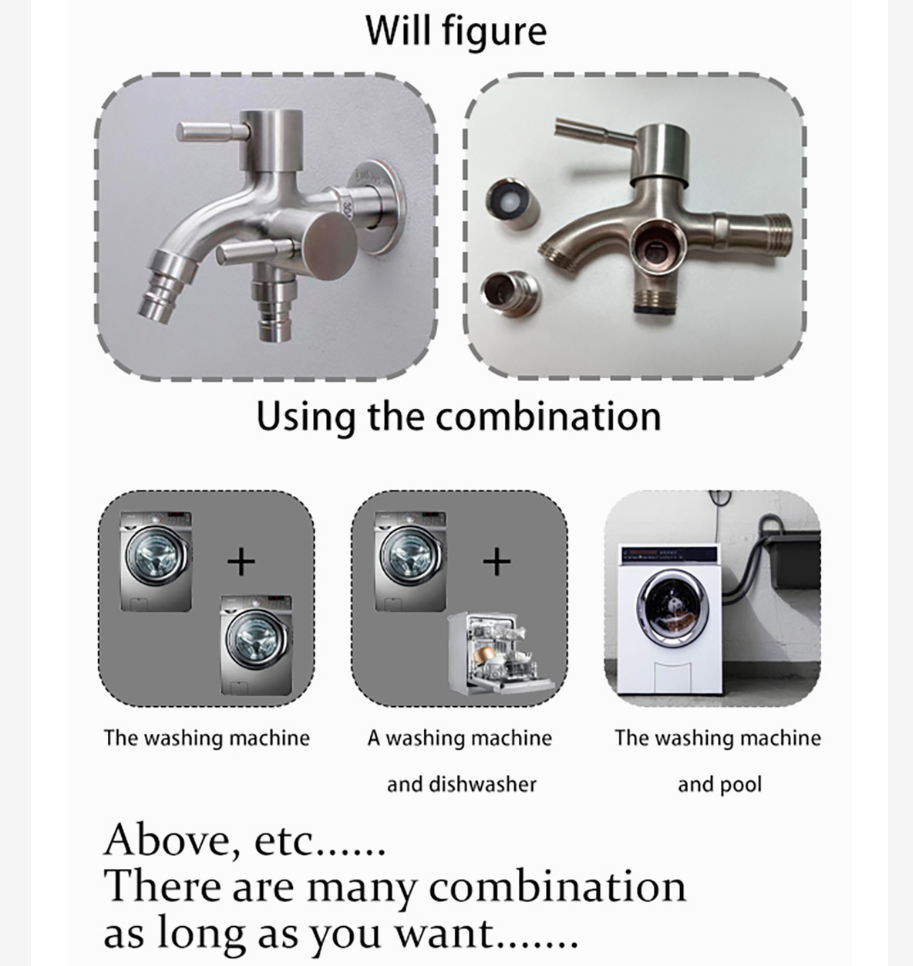 Will figure

Using the combination

+

+

The washing machine

A washing machine and dishwasher

The washing machine and pool

Above, etc......
There are many combination as long as you want.......