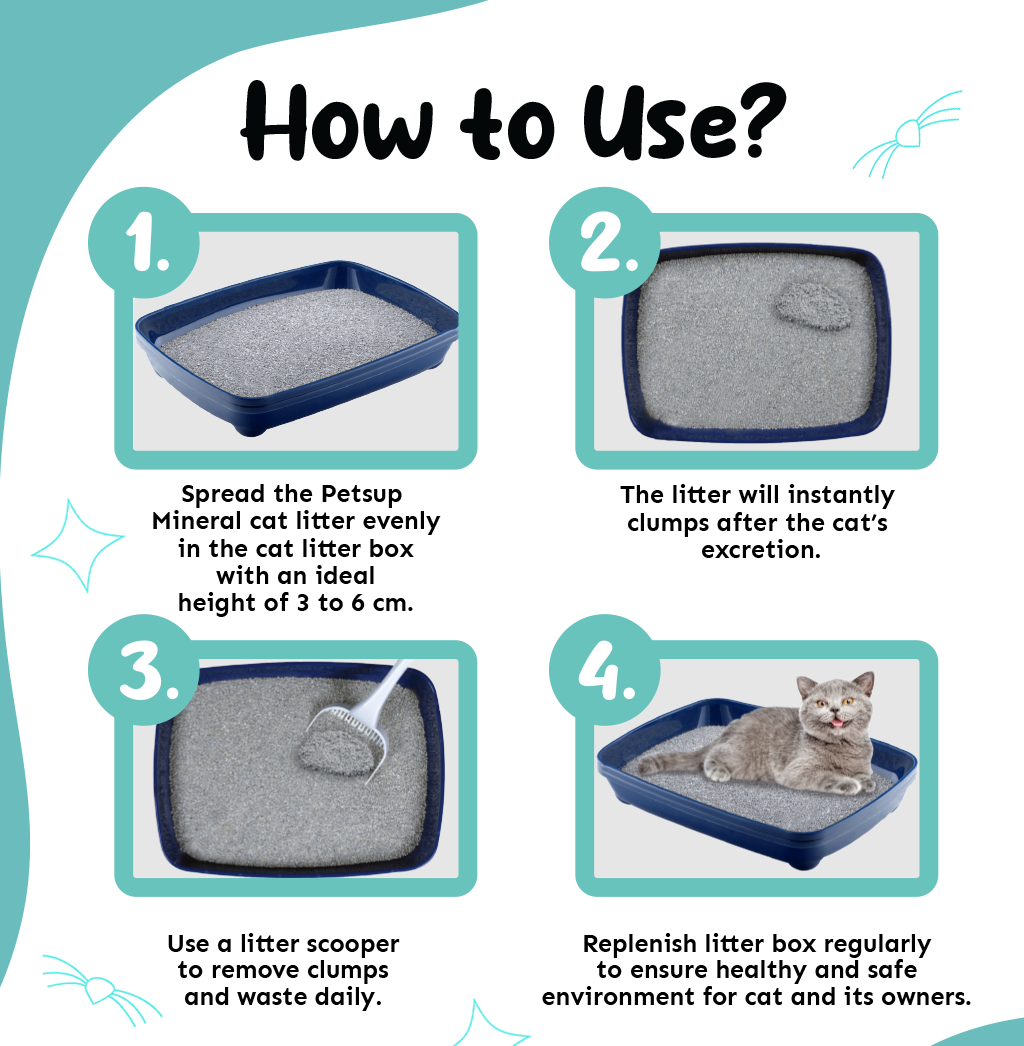 How to Use?

1.

Spread the Petsup Mineral cat litter evenly in the cat litter box with an ideal height of 3 to 6 cm.

2.

The litter will instantly clumps after the cat's excretion.

3.

Use a litter scooper to remove clumps and waste daily.

4.

Replenish litter box regularly to ensure healthy and safe environment for cat and its owners.