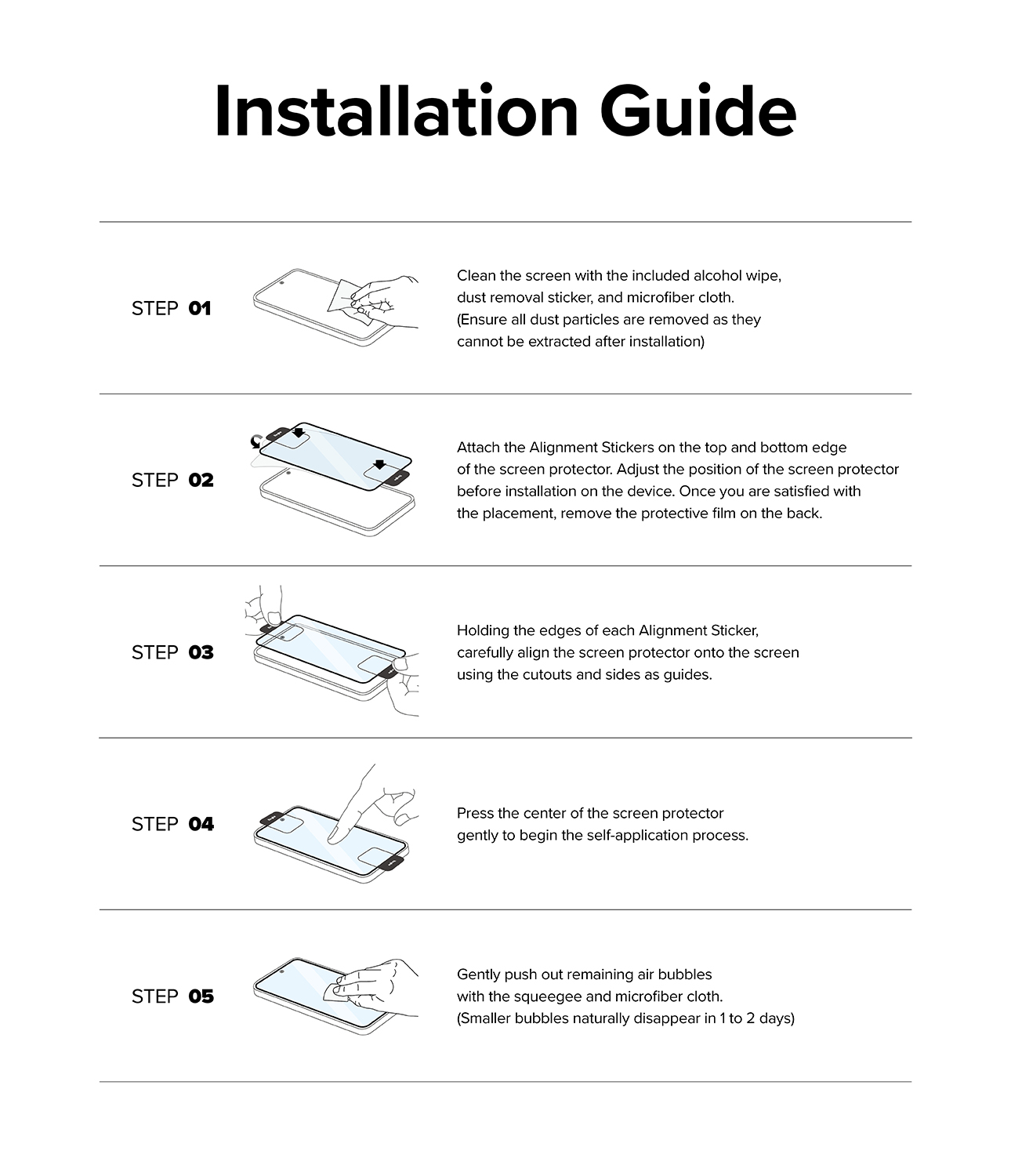 Installation Guide

STEP 01

Clean the screen with the included alcohol wipe, dust removal sticker, and microfiber cloth. (Ensure all dust particles are removed as they cannot be extracted after installation)

STEP 02

Attach the Alignment Stickers on the top and bottom edge of the screen protector. Adjust the position of the screen protector before installation on the device. Once you are satisfied with the placement, remove the protective film on the back.

STEP 03

Holding the edges of each Alignment Sticker, carefully align the screen protector onto the screen using the cutouts and sides as guides.

STEP 04

Press the center of the screen protector gently to begin the self-application process.

STEP 05

Gently push out remaining air bubbles with the squeegee and microfiber cloth. (Smaller bubbles naturally disappear in 1 to 2 days)