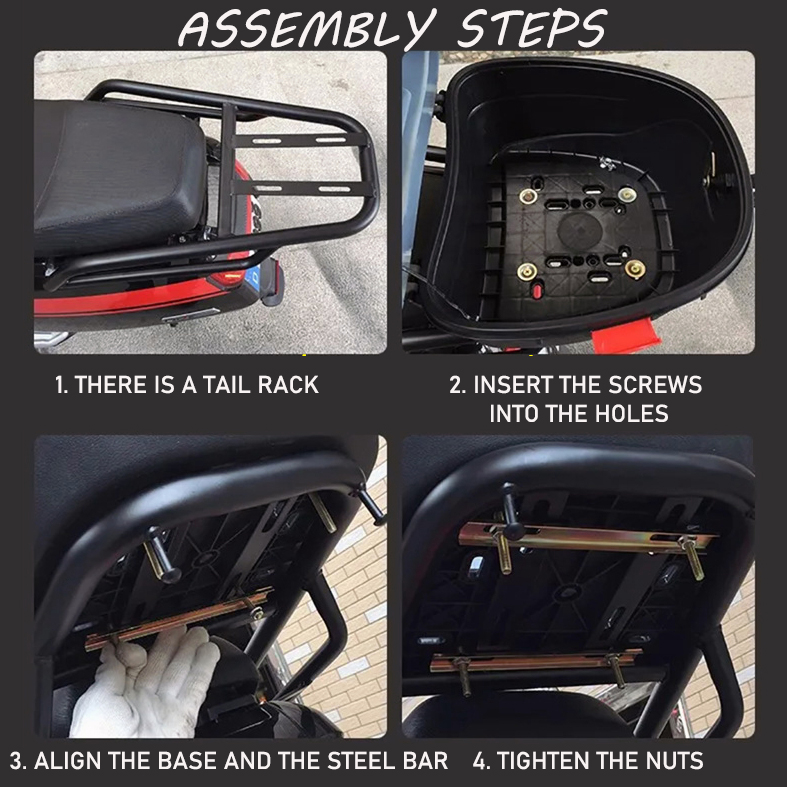 ASSEMBLY STEPS

1. THERE IS A TAIL RACK

2. INSERT THE SCREWS INTO THE HOLES

3. ALIGN THE BASE AND THE STEEL BAR

4. TIGHTEN THE NUTS