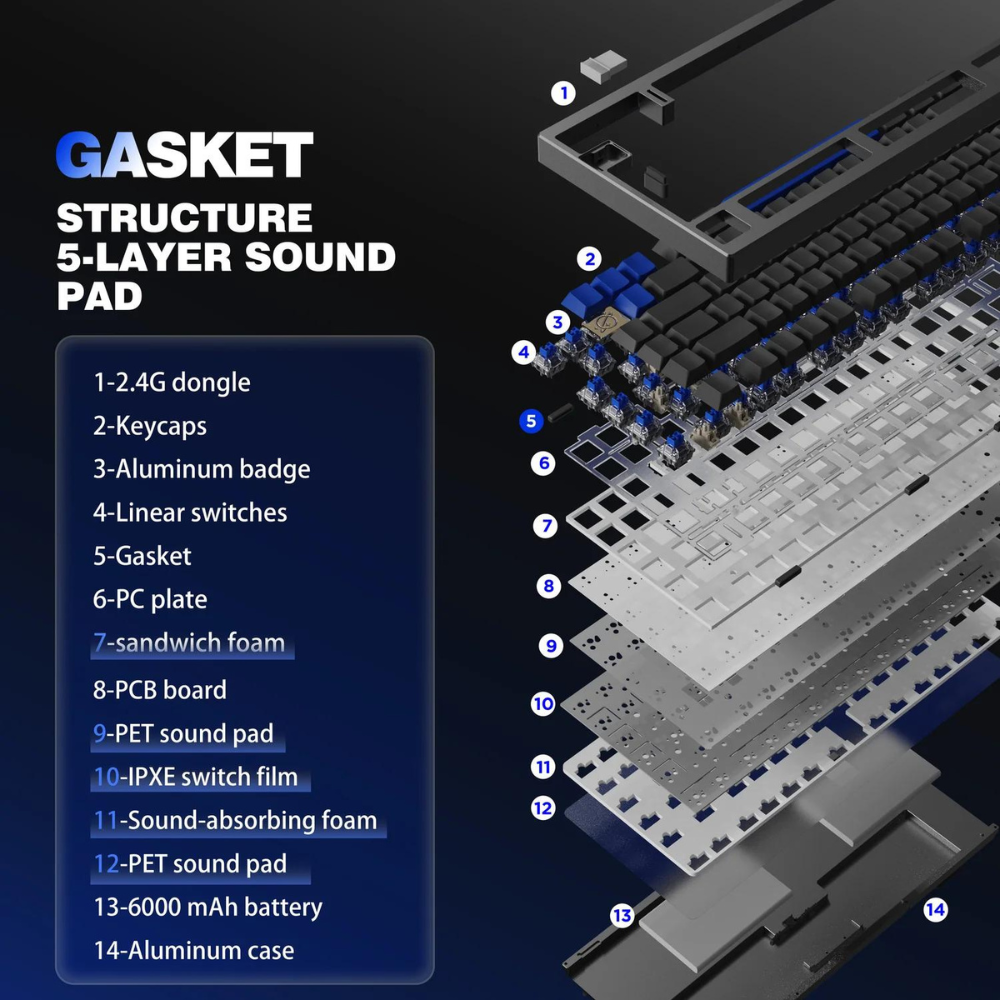 GASKET
STRUCTURE
5-LAYER SOUND PAD

1-2.4G dongle
2-Keycaps
3-Aluminum badge
4-Linear switches
5-Gasket
6-PC plate
7-sandwich foam
8-PCB board
9-PET sound pad
10-IPXE switch film
11-Sound-absorbing foam
12-PET sound pad
13-6000 mAh battery
14-Aluminum case

1
2
3
4
5
6
7
8
9
10
11
12
13
14