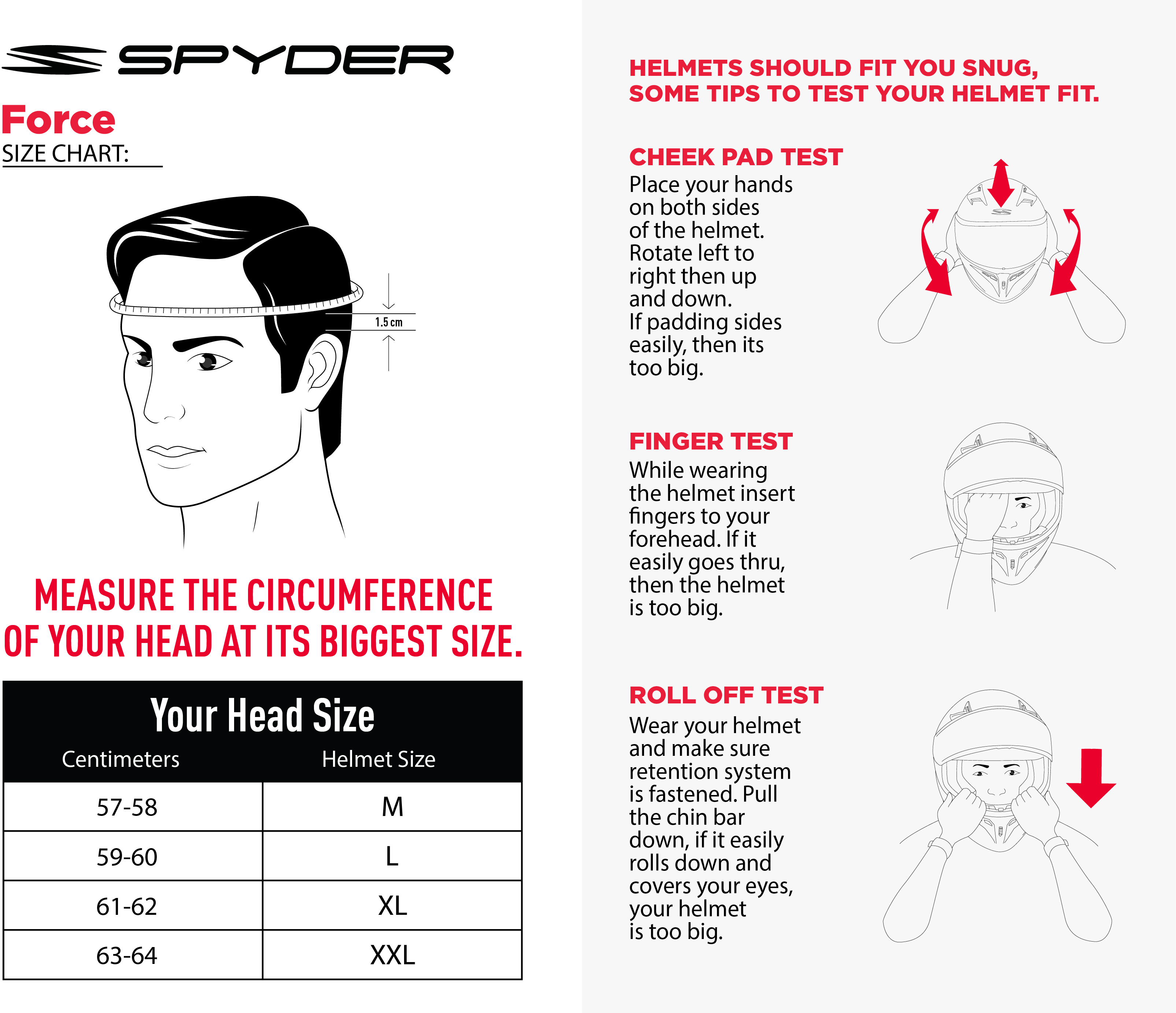 SPYDER

Force
SIZE CHART:

1.5 cm

MEASURE THE CIRCUMFERENCE OF YOUR HEAD AT ITS BIGGEST SIZE.

Your Head Size

| Centimeters | Helmet Size |
|---|---|
| 57-58 | M |
| 59-60 | L |
| 61-62 | XL |
| 63-64 | XXL |

HELMETS SHOULD FIT YOU SNUG, SOME TIPS TO TEST YOUR HELMET FIT.

CHEEK PAD TEST
Place your hands on both sides of the helmet. Rotate left to right then up and down. If padding sides easily, then its too big.

FINGER TEST
While wearing the helmet insert fingers to your forehead. If it easily goes thru, then the helmet is too big.

ROLL OFF TEST
Wear your helmet and make sure retention system is fastened. Pull the chin bar down, if it easily rolls down and covers your eyes, your helmet is too big.