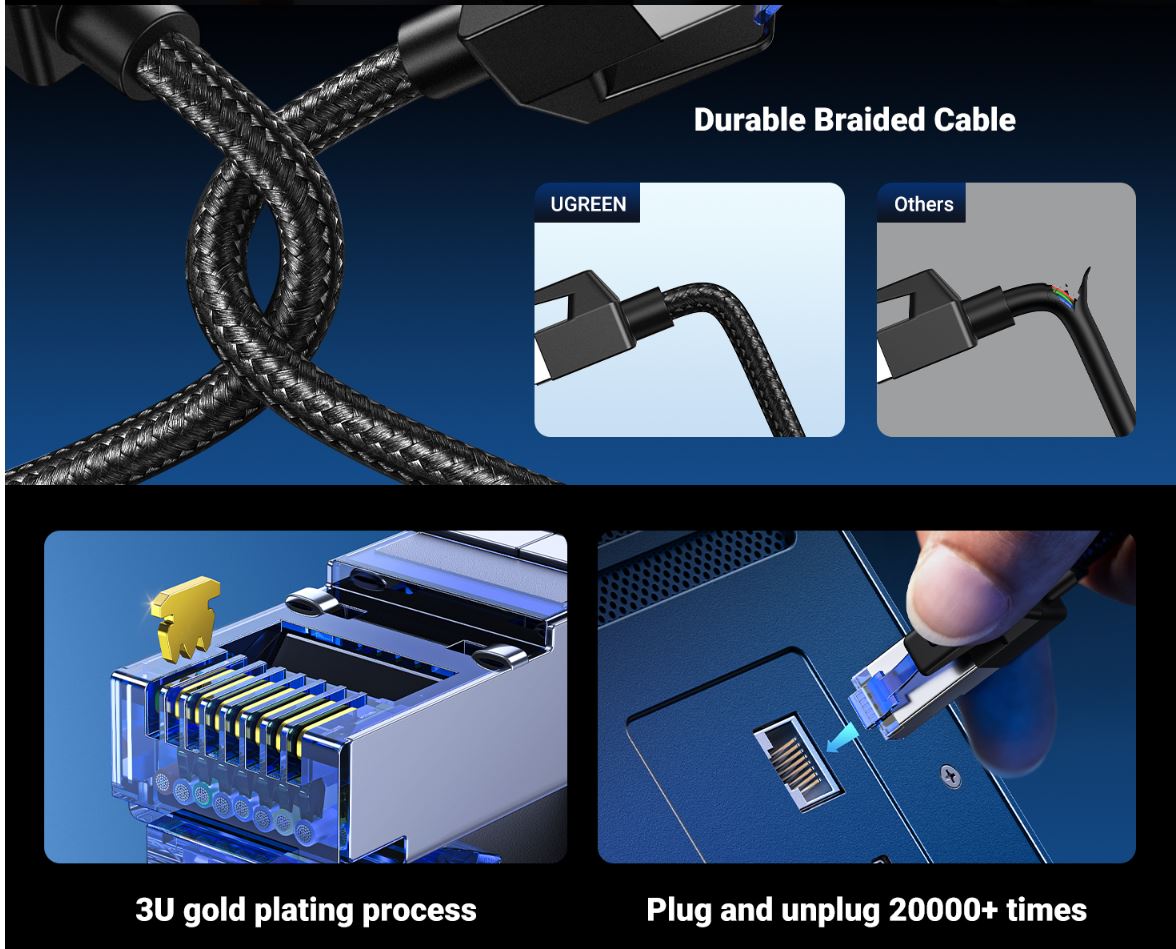 Durable Braided Cable

UGREEN

Others

3U gold plating process

Plug and unplug 20000+ times