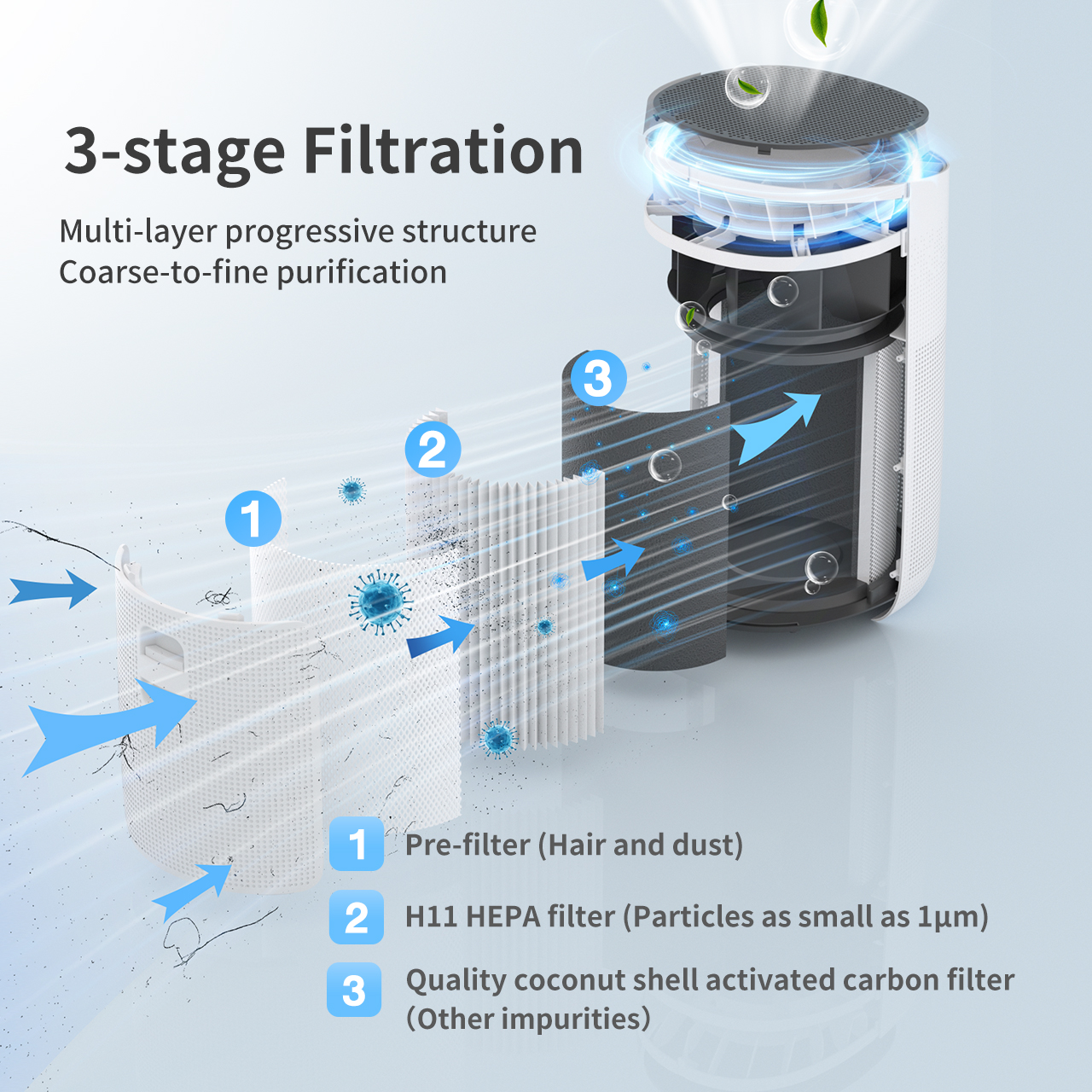 3-stage Filtration

Multi-layer progressive structure
Coarse-to-fine purification

3

2

1

1 Pre-filter (Hair and dust)

2 H11 HEPA filter (Particles as small as 1μm)

3 Quality coconut shell activated carbon filter (Other impurities)