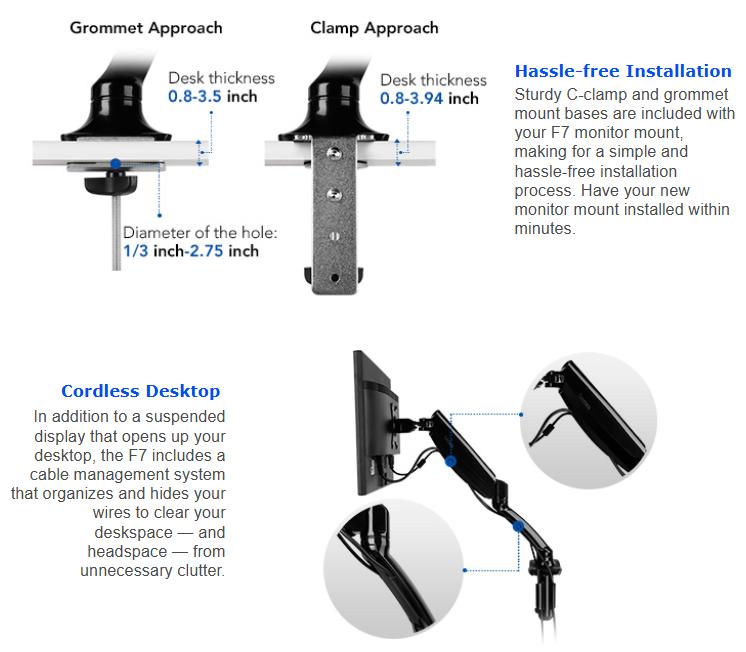 Grommet Approach

Desk thickness
0.8-3.5 inch

Diameter of the hole:
1/3 inch-2.75 inch

Clamp Approach

Desk thickness
0.8-3.94 inch

Hassle-free Installation

Sturdy C-clamp and grommet mount bases are included with your F7 monitor mount, making for a simple and hassle-free installation process. Have your new monitor mount installed within minutes.

Cordless Desktop

In addition to a suspended display that opens up your desktop, the F7 includes a cable management system that organizes and hides your wires to clear your deskspace — and headspace — from unnecessary clutter.