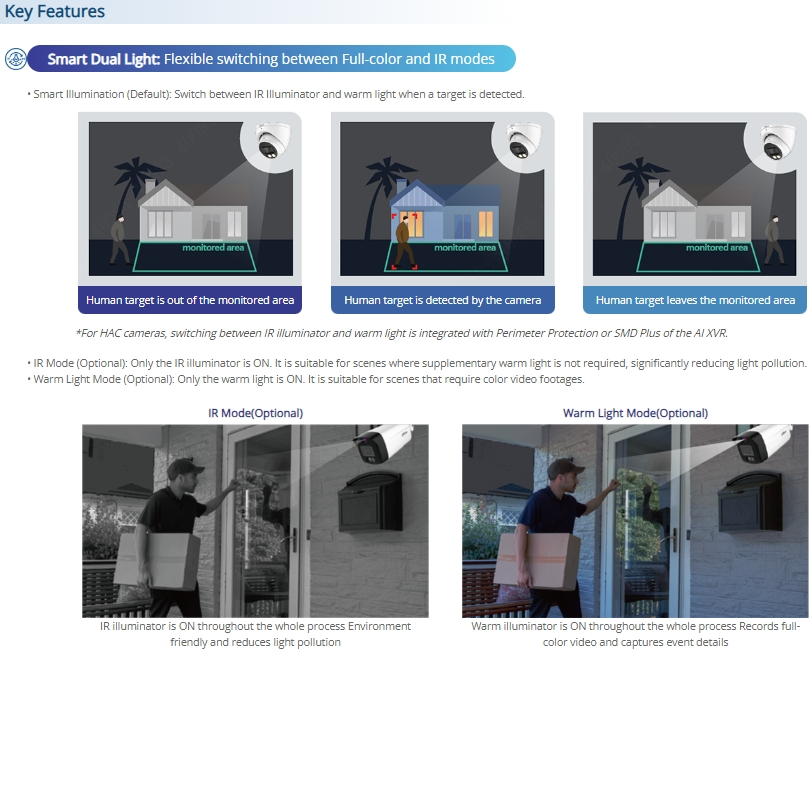 Key Features

Smart Dual Light: Flexible switching between Full-color and IR modes

• Smart Illumination (Default): Switch between IR Illuminator and warm light when a target is detected.

monitored area

Human target is out of the monitored area

monitored area

Human target is detected by the camera

monitored area

Human target leaves the monitored area

*For HAC cameras, switching between IR illuminator and warm light is integrated with Perimeter Protection or SMD Plus of the AI XVR.

• IR Mode (Optional): Only the IR illuminator is ON. It is suitable for scenes where supplementary warm light is not required, significantly reducing light pollution.
• Warm Light Mode (Optional): Only the warm light is ON. It is suitable for scenes that require color video footages.

IR Mode(Optional)

IR illuminator is ON throughout the whole process Environment friendly and reduces light pollution

Warm Light Mode(Optional)

Warm illuminator is ON throughout the whole process Records full-color video and captures event details