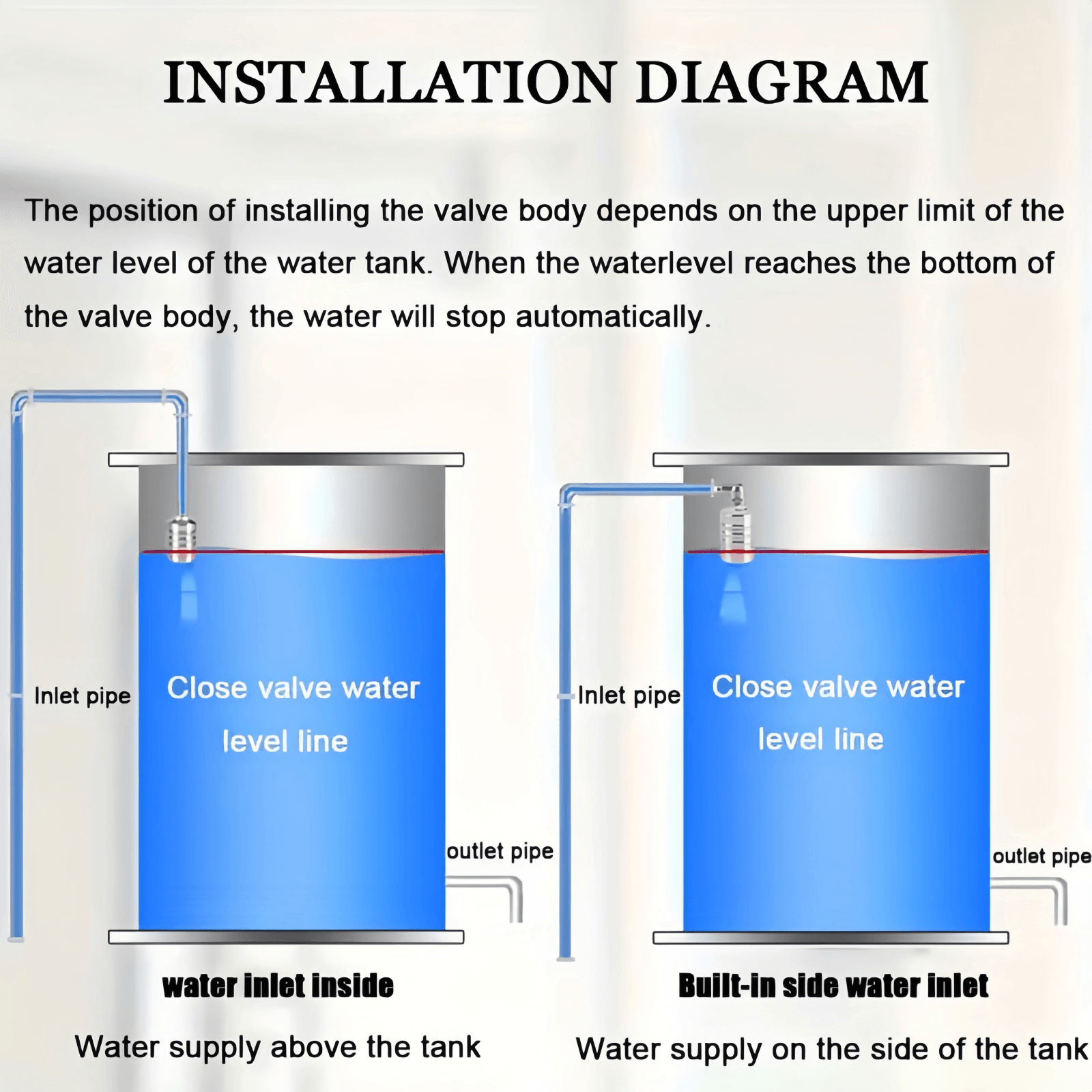 INSTALLATION DIAGRAM

The position of installing the valve body depends on the upper limit of the water level of the water tank. When the waterlevel reaches the bottom of the valve body, the water will stop automatically.

Inlet pipe

Close valve water level line

outlet pipe

water inlet inside

Water supply above the tank

Inlet pipe

Close valve water level line

outlet pipe

Built-in side water inlet

Water supply on the side of the tank