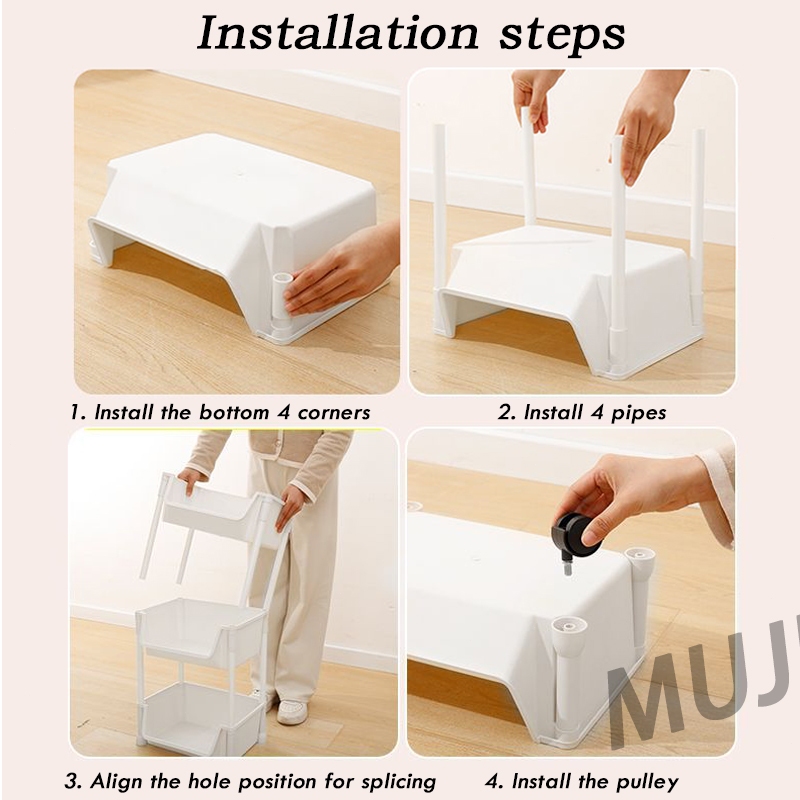 Installation steps

1. Install the bottom 4 corners

2. Install 4 pipes

3. Align the hole position for splicing

4. Install the pulley

MUJ