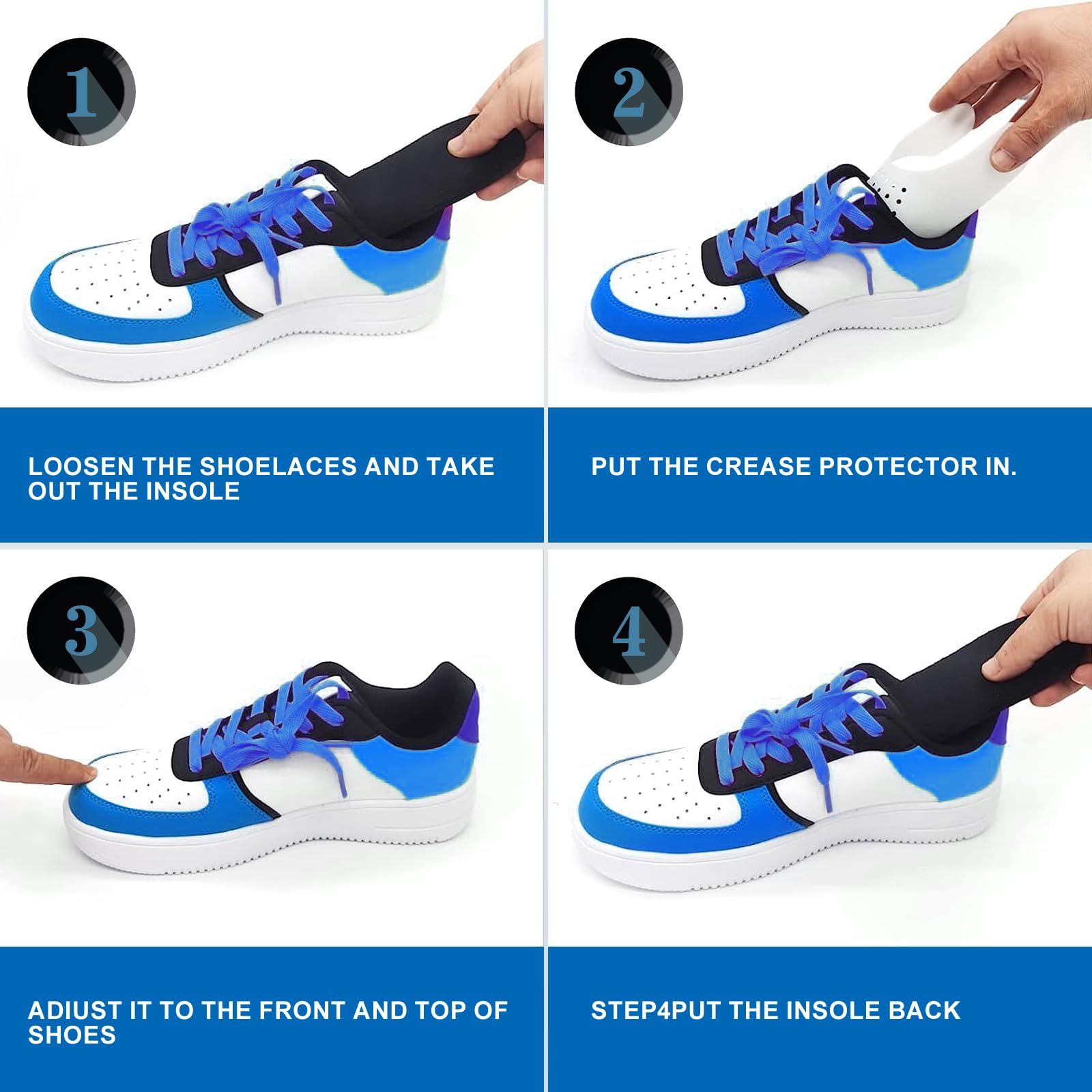 1

LOOSEN THE SHOELACES AND TAKE OUT THE INSOLE

2

PUT THE CREASE PROTECTOR IN.

3

ADIUST IT TO THE FRONT AND TOP OF SHOES

4

STEP4PUT THE INSOLE BACK