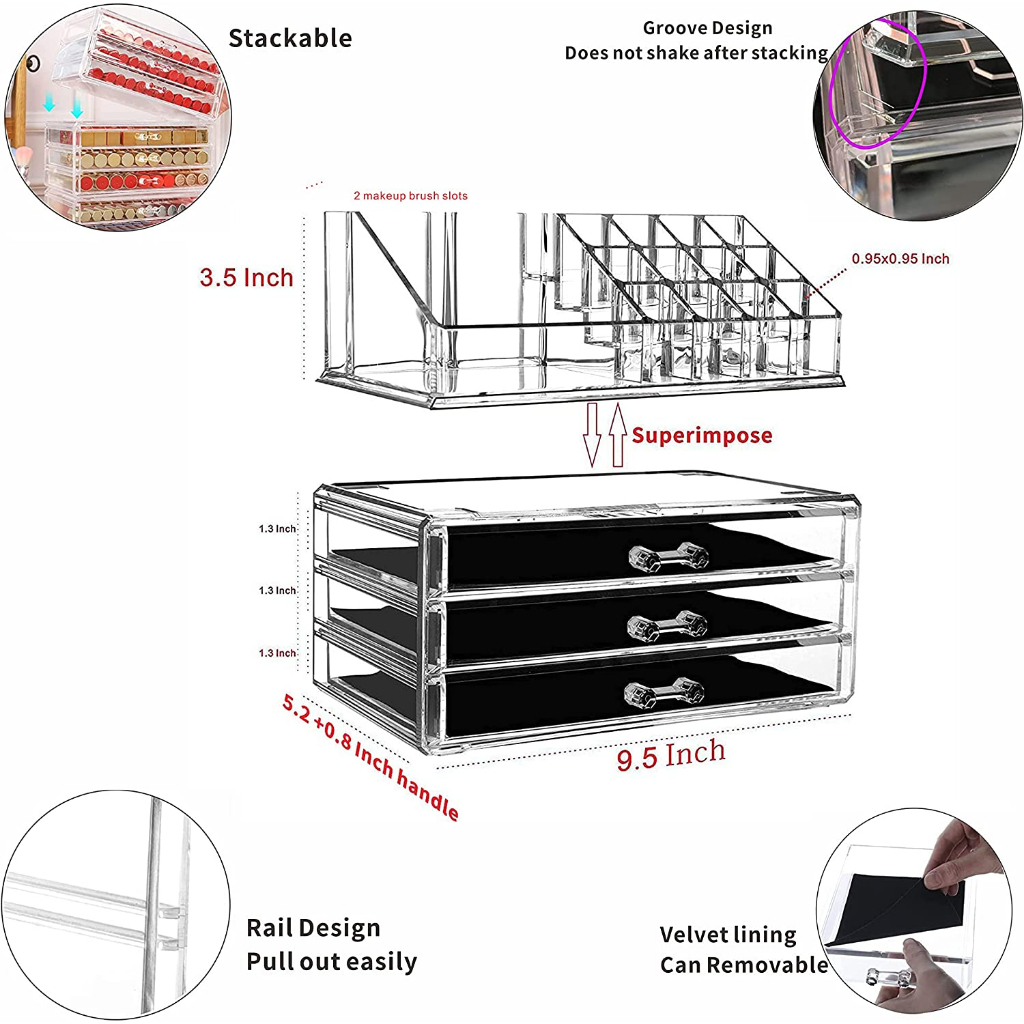 Stackable

Groove Design
Does not shake after stacking

2 makeup brush slots

3.5 Inch

0.95x0.95 Inch

Superimpose

1.3 Inch

1.3 Inch

1.3 Inch

5.2 +0.8 Inch handle

9.5 Inch

Rail Design
Pull out easily

Velvet lining
Can Removable