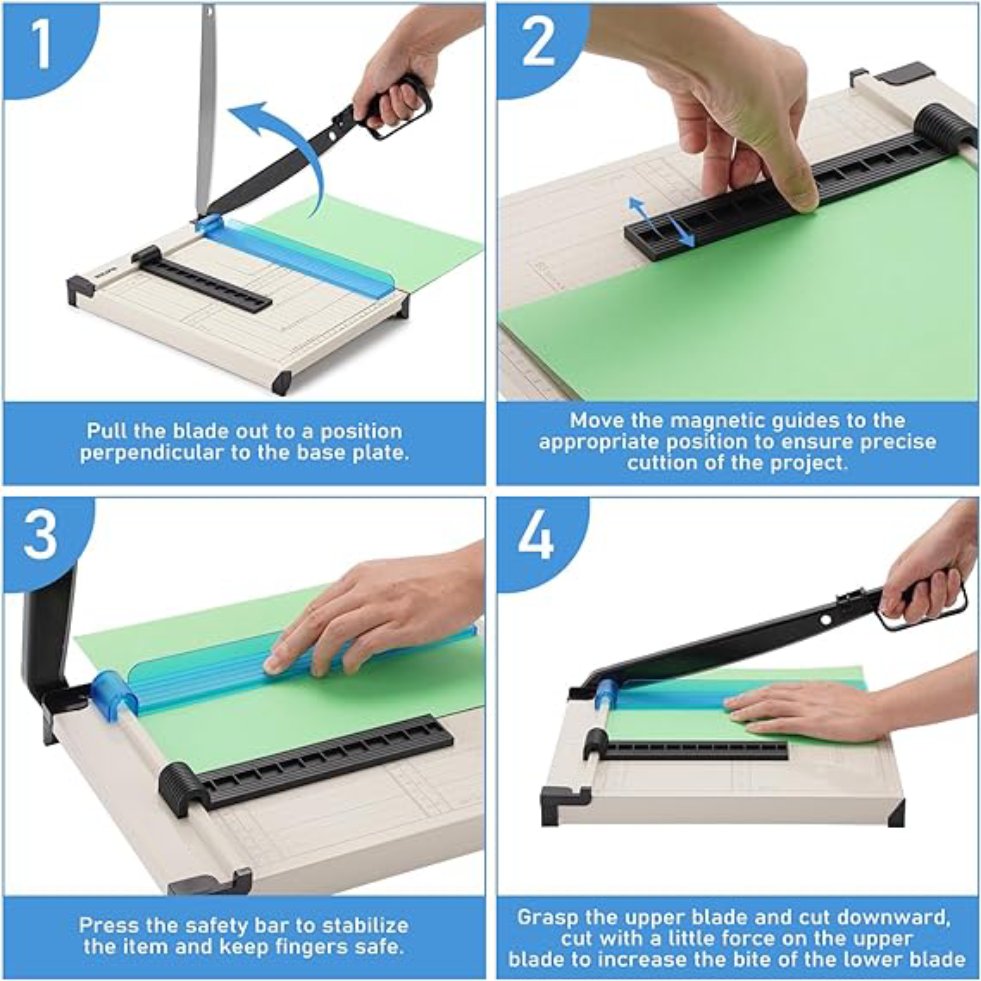 1

Pull the blade out to a position perpendicular to the base plate.

2

Move the magnetic guides to the appropriate position to ensure precise cuttion of the project.

3

Press the safety bar to stabilize the item and keep fingers safe.

4

Grasp the upper blade and cut downward, cut with a little force on the upper blade to increase the bite of the lower blade