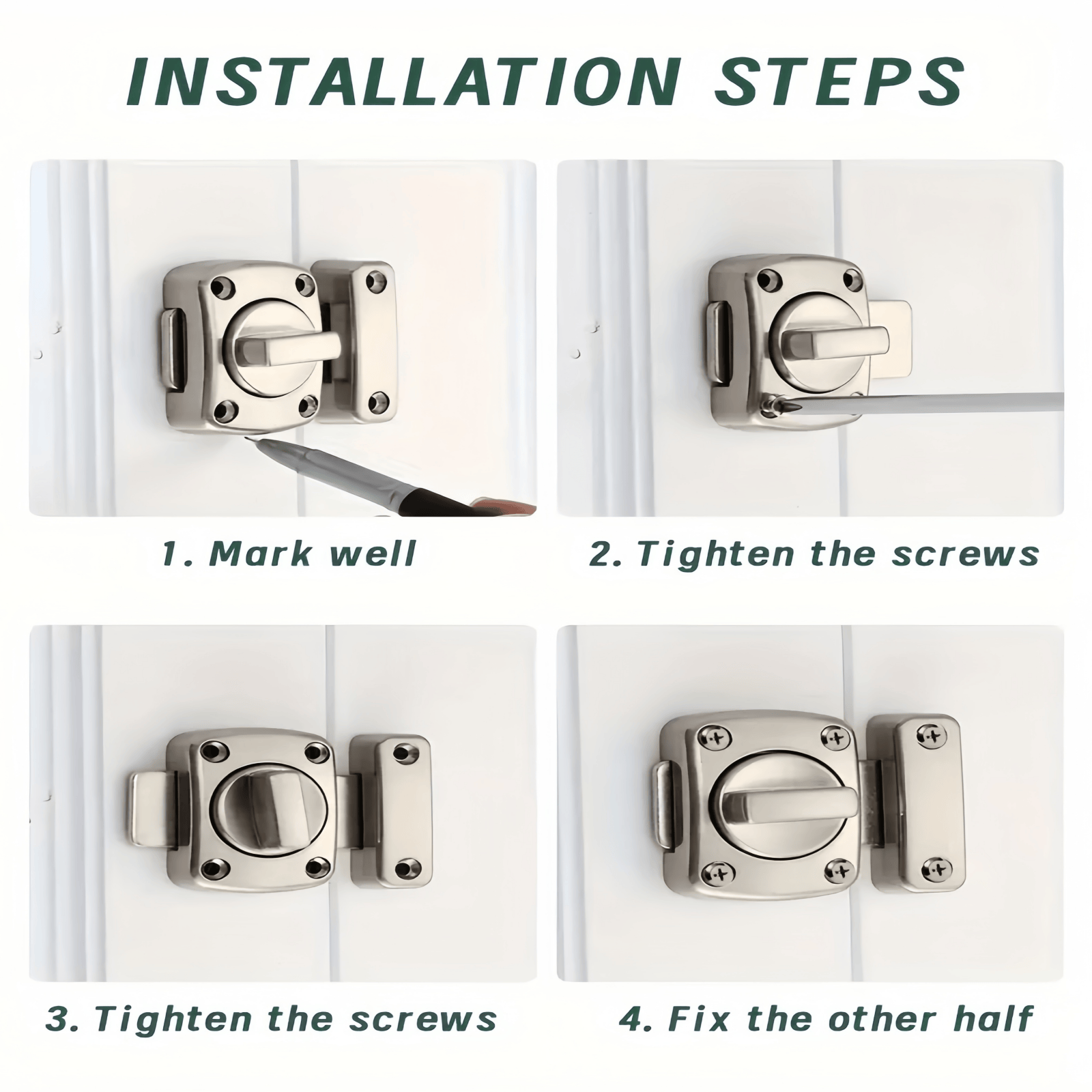 INSTALLATION STEPS

1. Mark well

2. Tighten the screws

3. Tighten the screws

4. Fix the other half