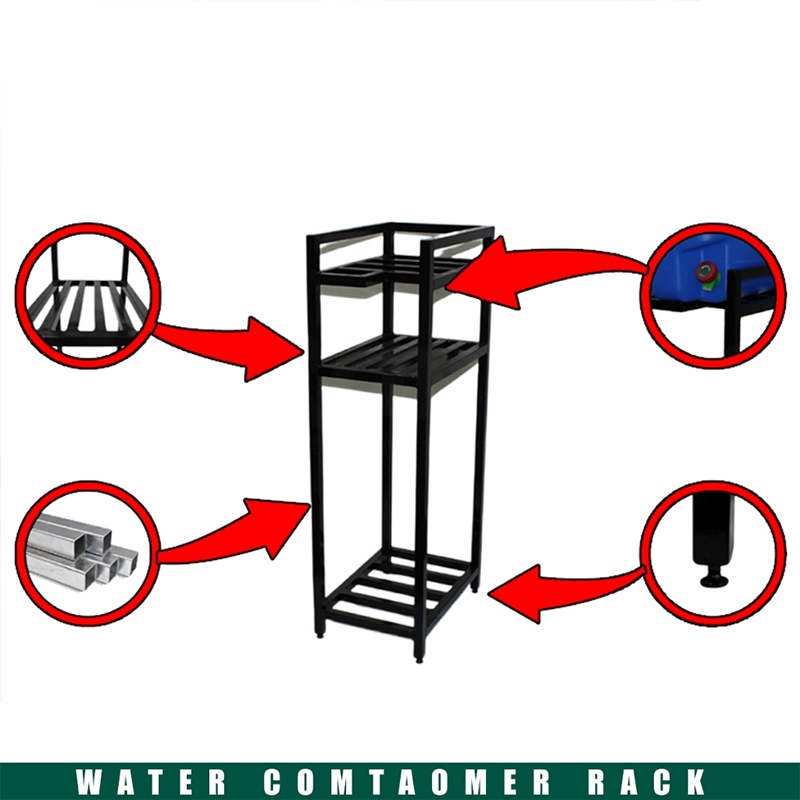 WATER COMTAOMER RACK