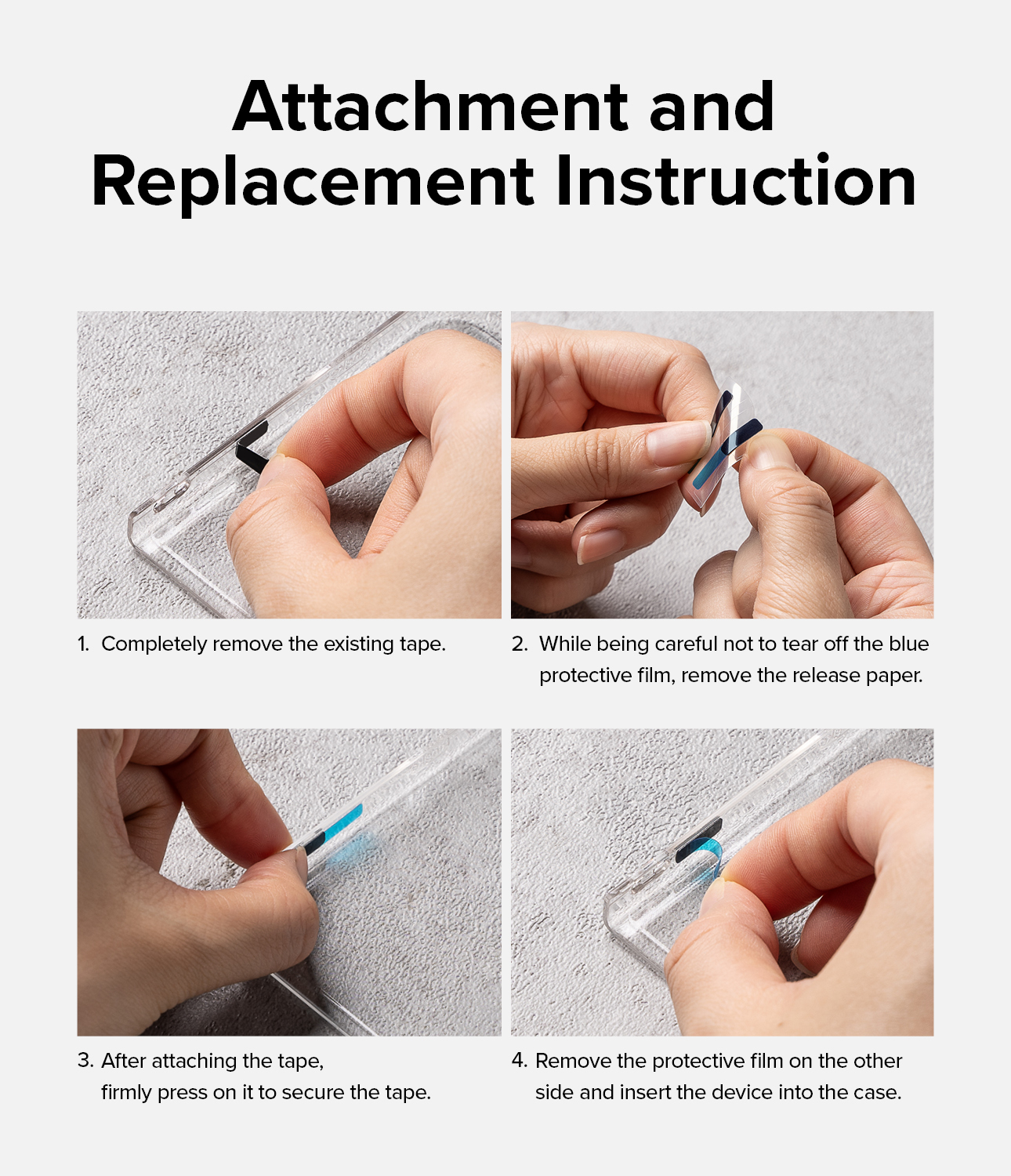 Attachment and Replacement Instruction

1. Completely remove the existing tape.

2. While being careful not to tear off the blue protective film, remove the release paper.

3. After attaching the tape, firmly press on it to secure the tape.

4. Remove the protective film on the other side and insert the device into the case.